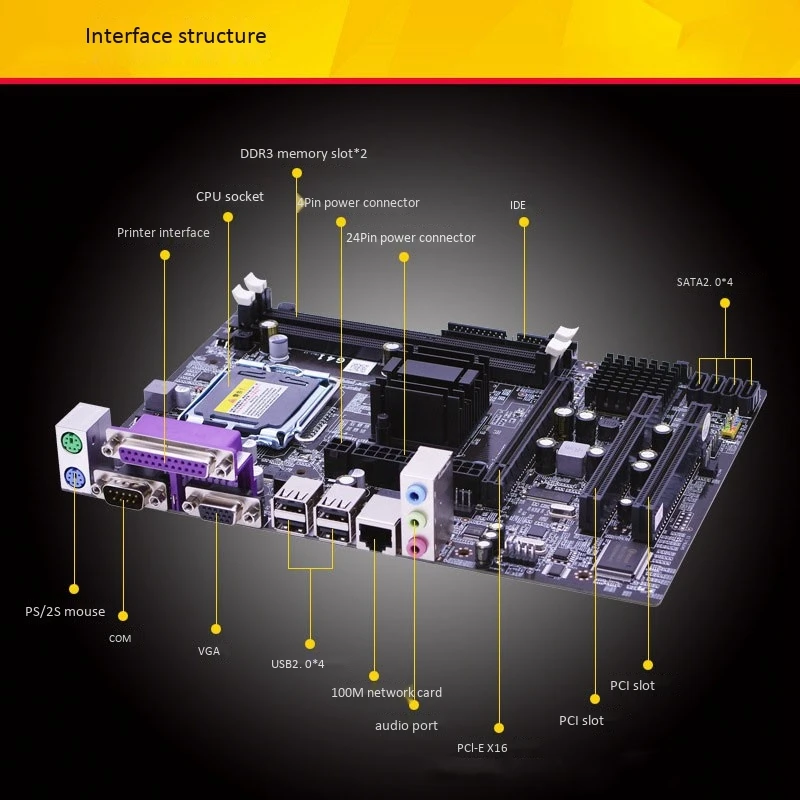 Interface structure

DDR3 memory slot*2

CPU socket

4Pin power connector

IDE

Printer interface

24Pin power connector

SATA2. 0*4

G41

PS/2S mouse

COM

VGA

USB2. 0*4

100M network card

audio port

PCI-E X16

PCI slot

PCI slot