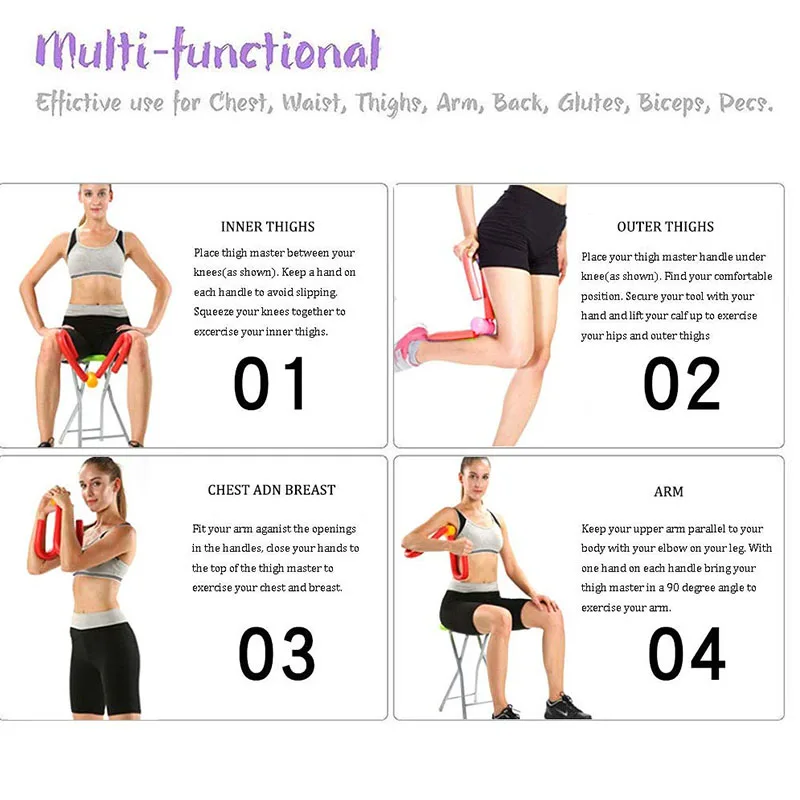 Multi-functional

Effictive use for Chest, Waist, Thighs, Arm, Back, Glutes, Biceps, Pecs.

INNER THIGHS

Place thigh master between your knees(as shown). Keep a hand on each handle to avoid slipping. Squeeze your knees together to excercise your inner thighs.

01

OUTER THIGHS

Place your thigh master handle under knee(as shown). Find your comfortable position. Secure your tool with your hand and lift your calf up to exercise your hips and outer thighs

02

CHEST ADN BREAST

Fit your arm aganist the openings in the handles, close your hands to the top of the thigh master to exercise your chest and breast.

03

ARM

Keep your upper arm parallel to your body with your elbow on your leg. With one hand on each handle bring your thigh master in a 90 degree angle to exercise your arm.

04