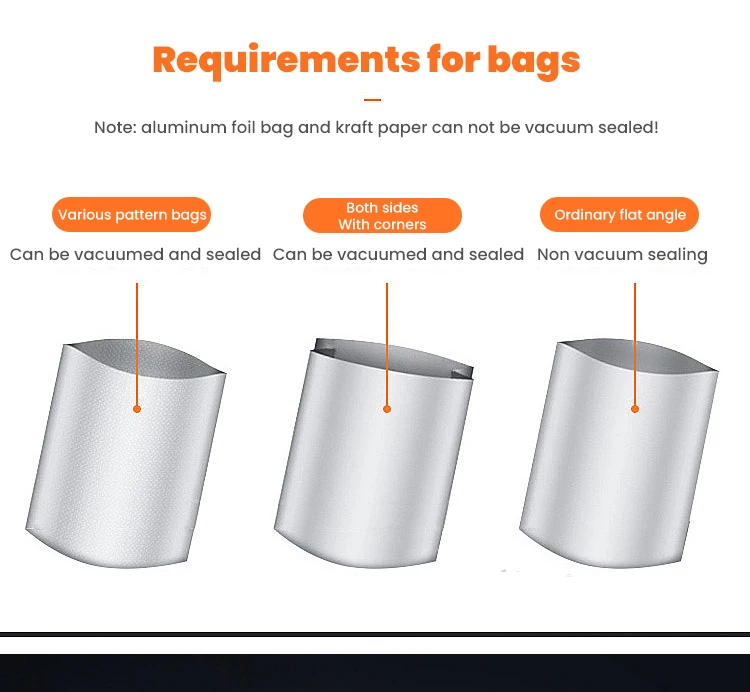 Requirements for bags

Note: aluminum foil bag and kraft paper can not be vacuum sealed!

Various pattern bags
Can be vacuumed and sealed

Both sides
With corners
Can be vacuumed and sealed

Ordinary flat angle
Non vacuum sealing