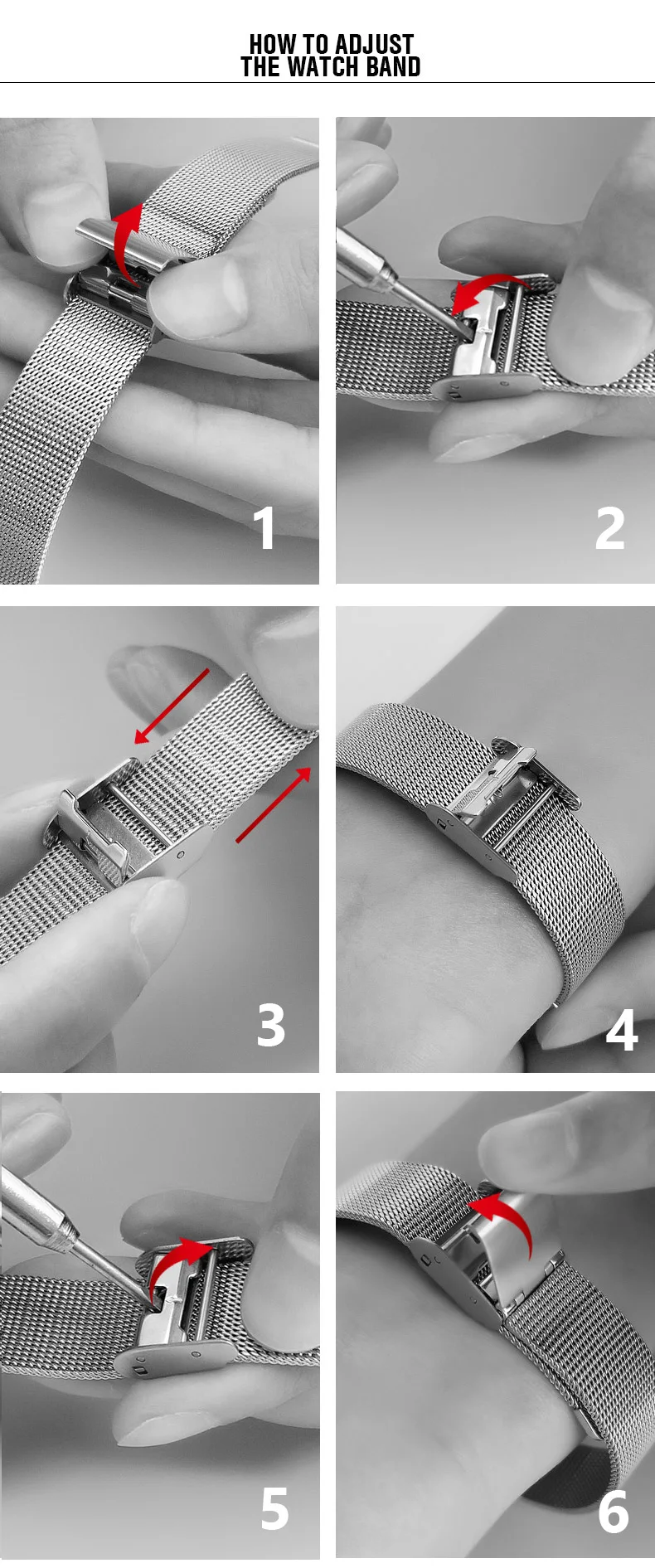 HOW TO ADJUST
THE WATCH BAND

1

2

3

4

5

6