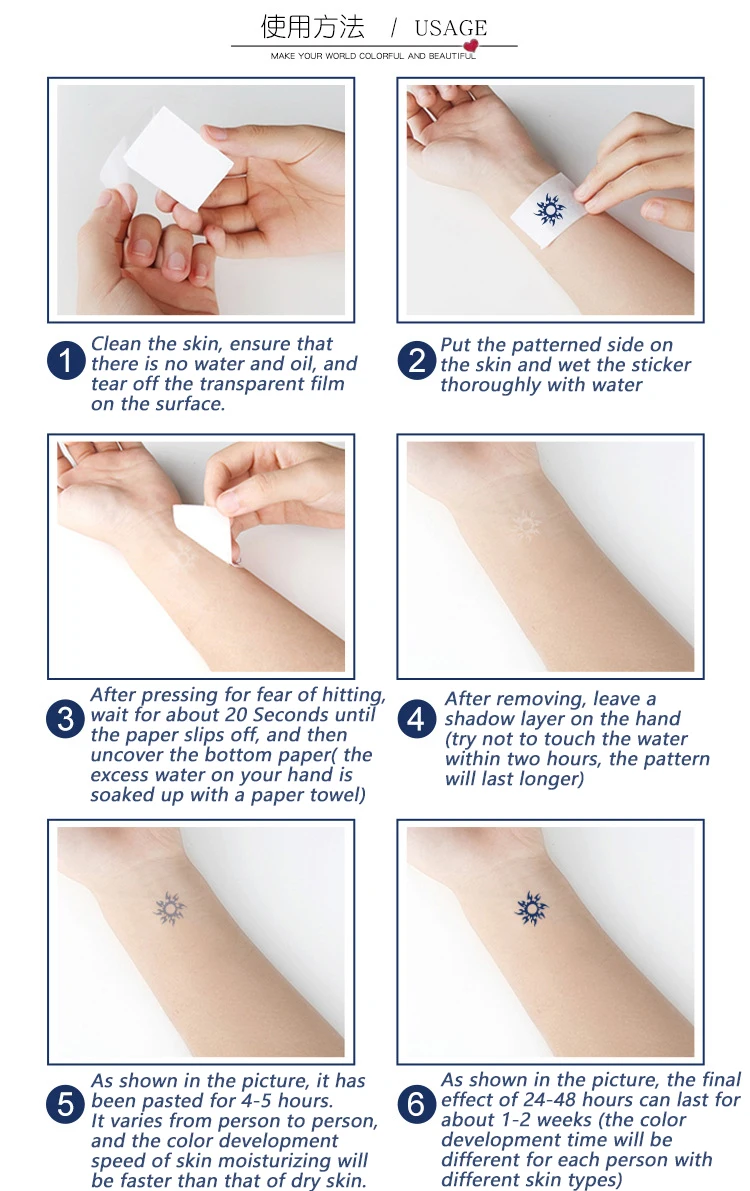 使用方法 / USAGE

MAKE YOUR WORLD COLORFUL AND BEAUTIFUL

1 Clean the skin, ensure that there is no water and oil, and tear off the transparent film on the surface.

2 Put the patterned side on the skin and wet the sticker thoroughly with water

3 After pressing for fear of hitting, wait for about 20 Seconds until the paper slips off, and then uncover the bottom paper( the excess water on your hand is soaked up with a paper towel)

4 After removing, leave a shadow layer on the hand (try not to touch the water within two hours, the pattern will last longer)

5 As shown in the picture, it has been pasted for 4-5 hours. It varies from person to person, and the color development speed of skin moisturizing will be faster than that of dry skin.

6 As shown in the picture, the final effect of 24-48 hours can last for about 1-2 weeks (the color development time will be different for each person with different skin types)