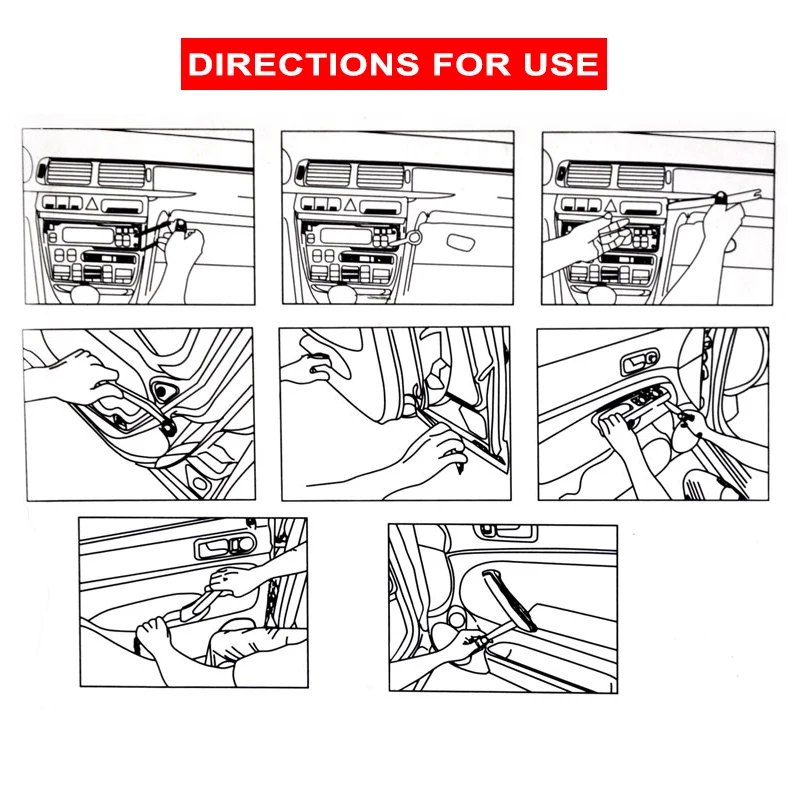 DIRECTIONS FOR USE