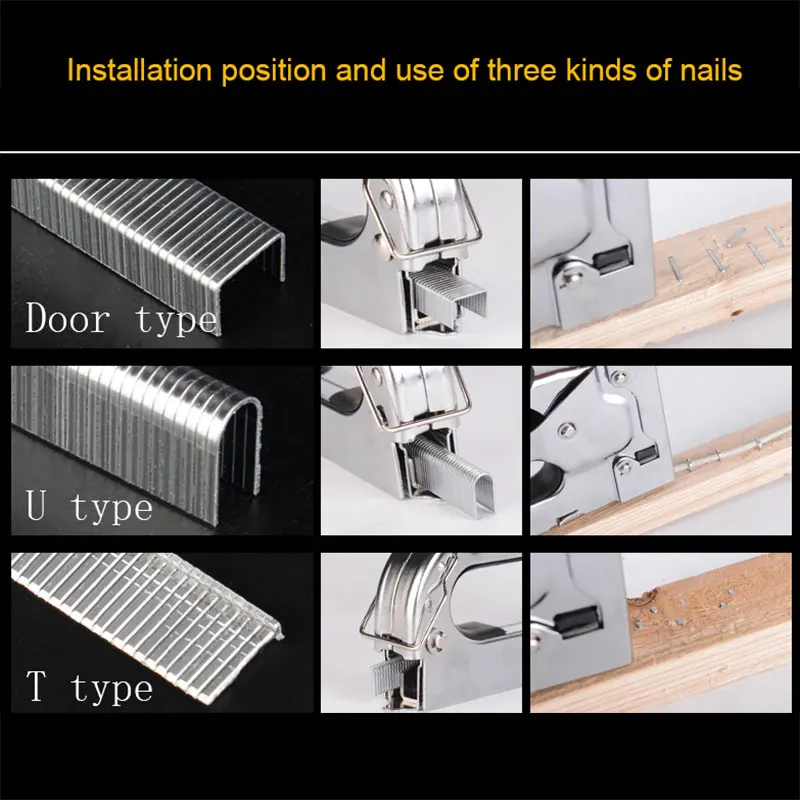 Installation position and use of three kinds of nails

Door type

U type

T type