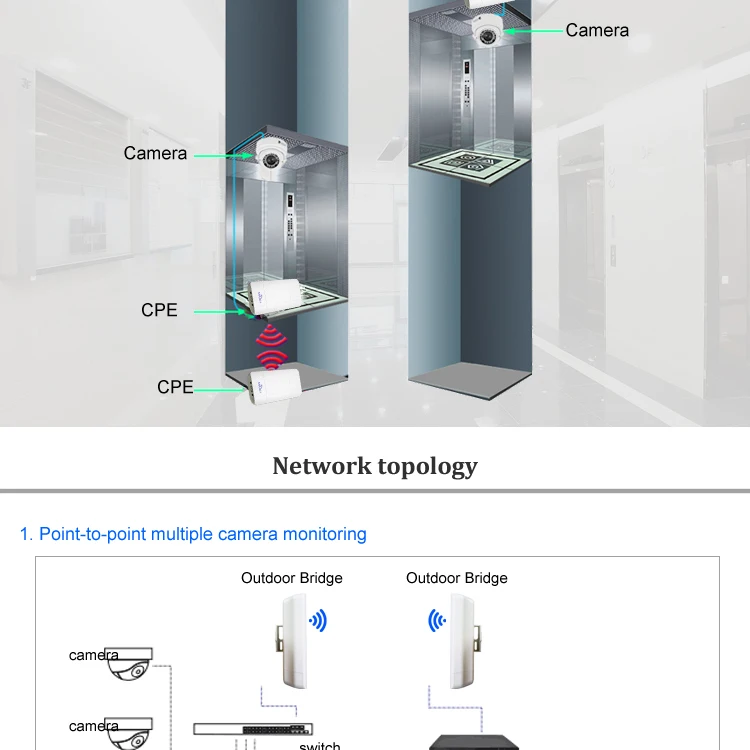 Camera

Camera

CPE

CPE

Network topology

1. Point-to-point multiple camera monitoring

Outdoor Bridge

Outdoor Bridge

camera

camera

switch