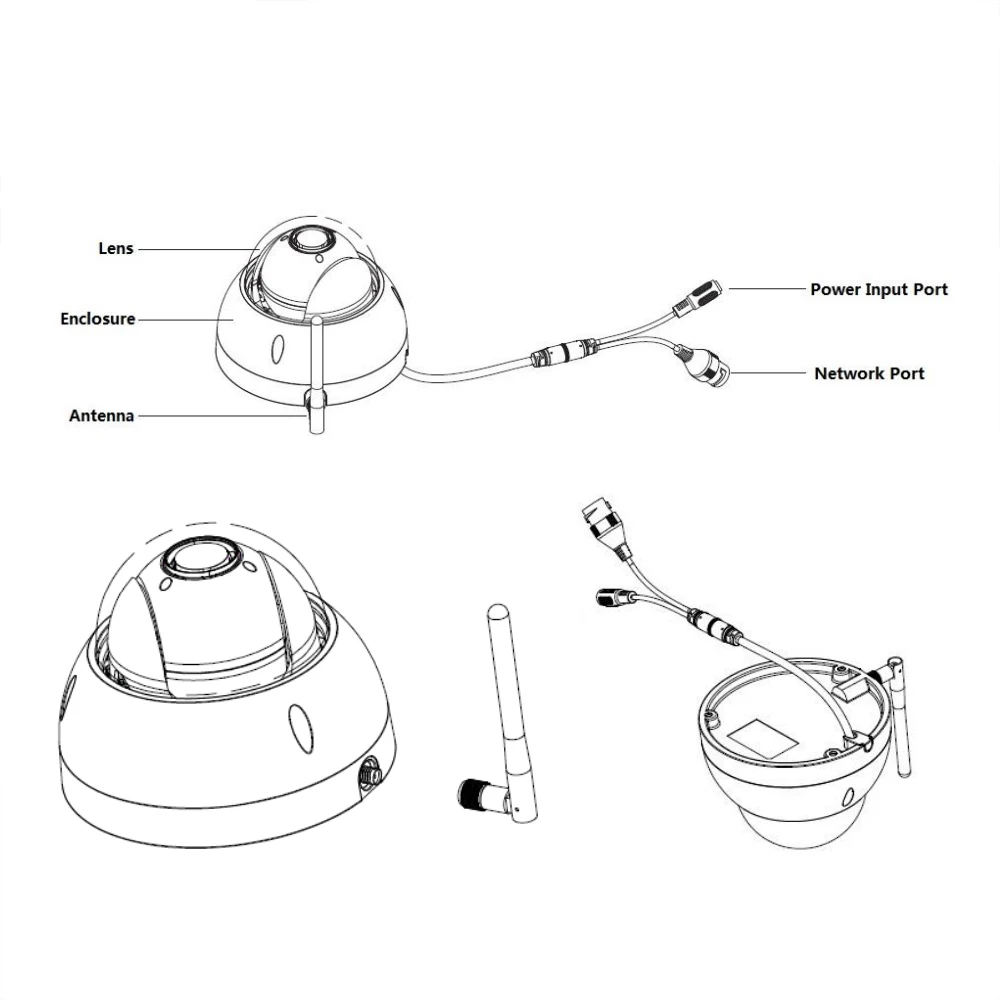 Lens
Enclosure
Antenna
Power Input Port
Network Port