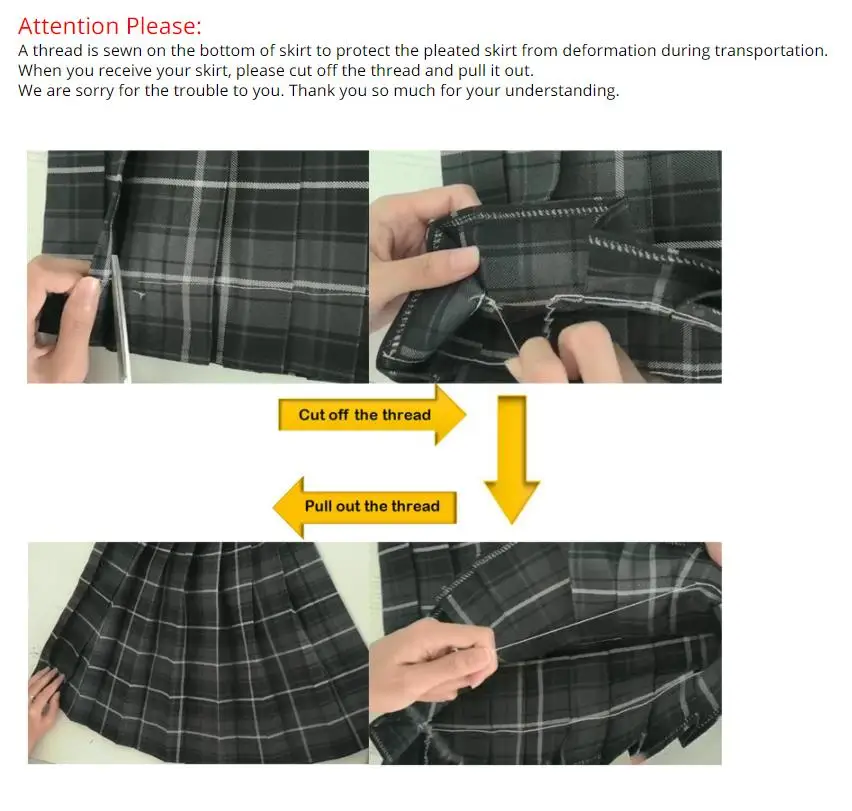 Attention Please:
A thread is sewn on the bottom of skirt to protect the pleated skirt from deformation during transportation.
When you receive your skirt, please cut off the thread and pull it out.
We are sorry for the trouble to you. Thank you so much for your understanding.

Cut off the thread

Pull out the thread