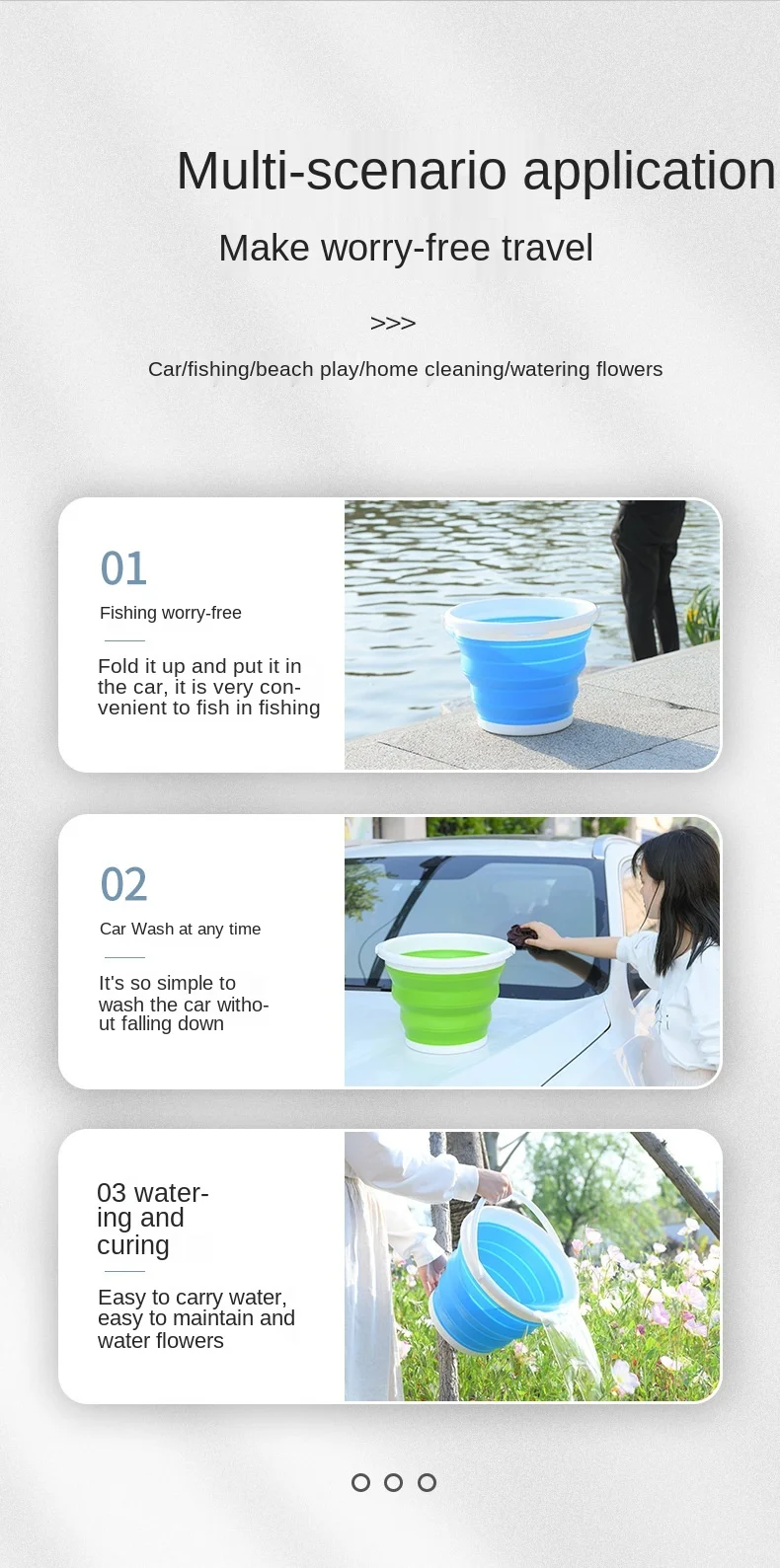 Multi-scenario application

Make worry-free travel

>>>

Car/fishing/beach play/home cleaning/watering flowers

01

Fishing worry-free

Fold it up and put it in the car, it is very convenient to fish in fishing

02

Car Wash at any time

It's so simple to wash the car without falling down

03 watering and curing

Easy to carry water, easy to maintain and water flowers