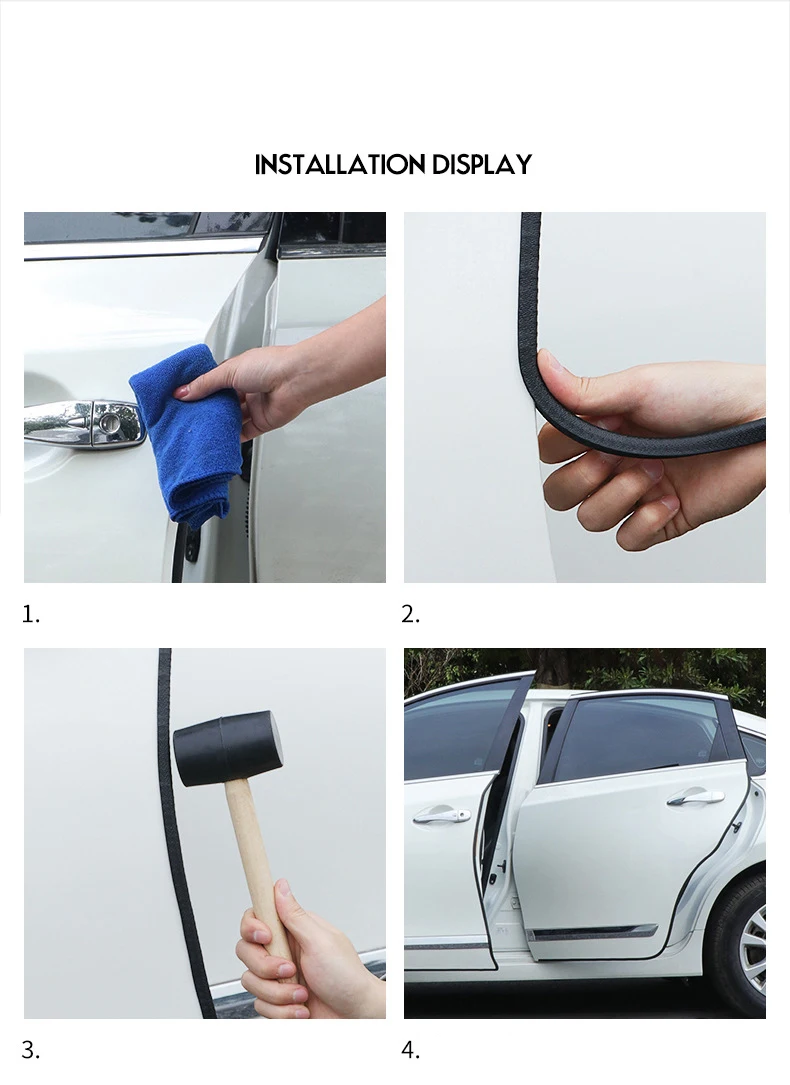 INSTALLATION DISPLAY

1.

2.

3.

4.