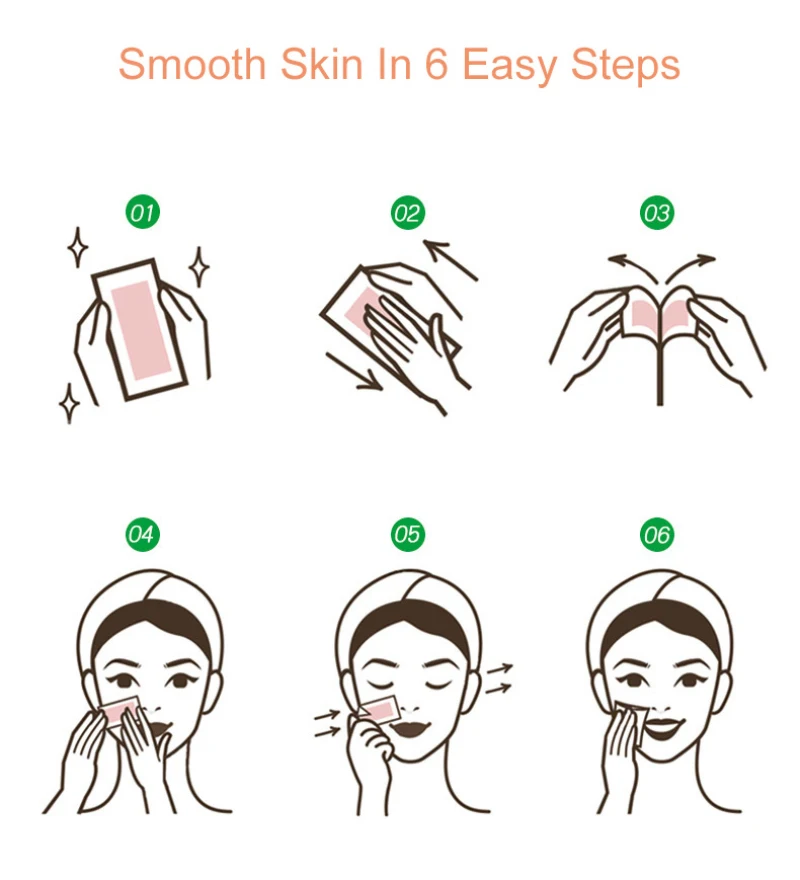 Smooth Skin In 6 Easy Steps

01

02

03

04

05

06