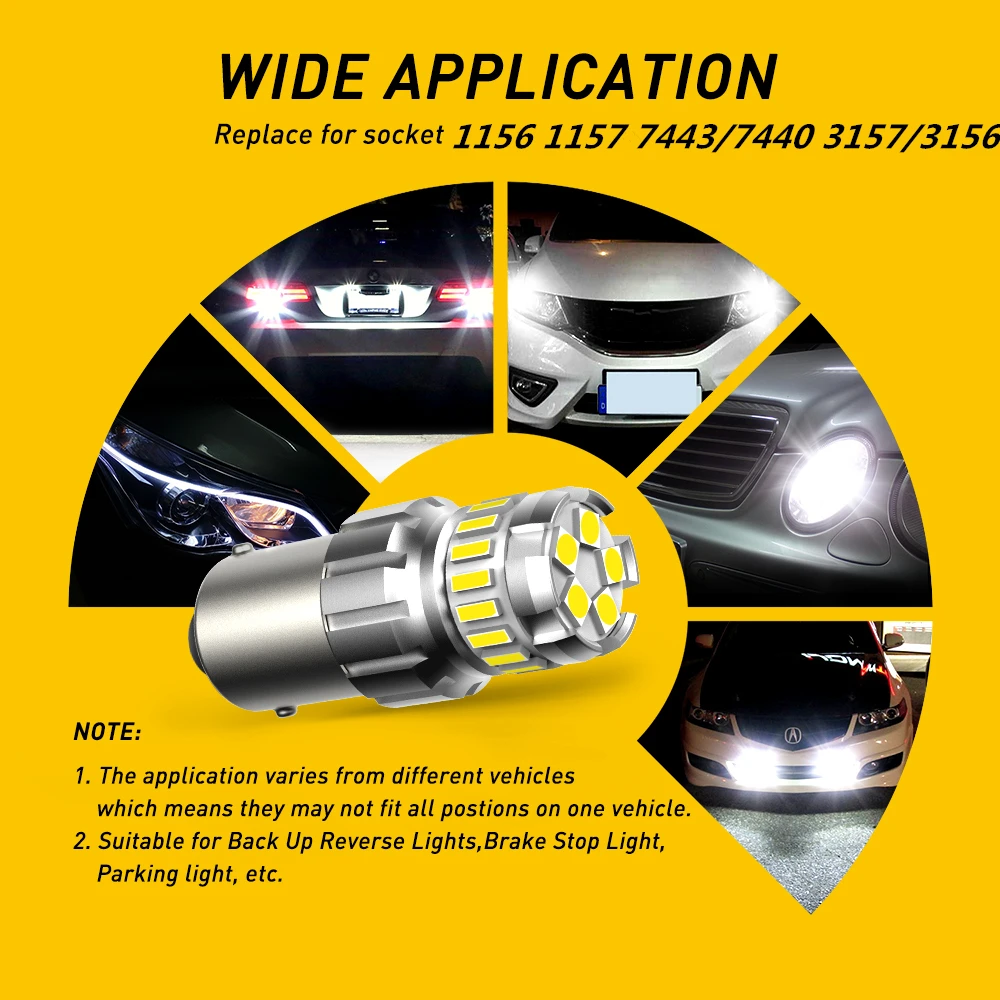 WIDE APPLICATION

Replace for socket 1156 1157 7443/7440 3157/3156

NOTE:

1. The application varies from different vehicles which means they may not fit all postions on one vehicle.
2. Suitable for Back Up Reverse Lights,Brake Stop Light, Parking light, etc.