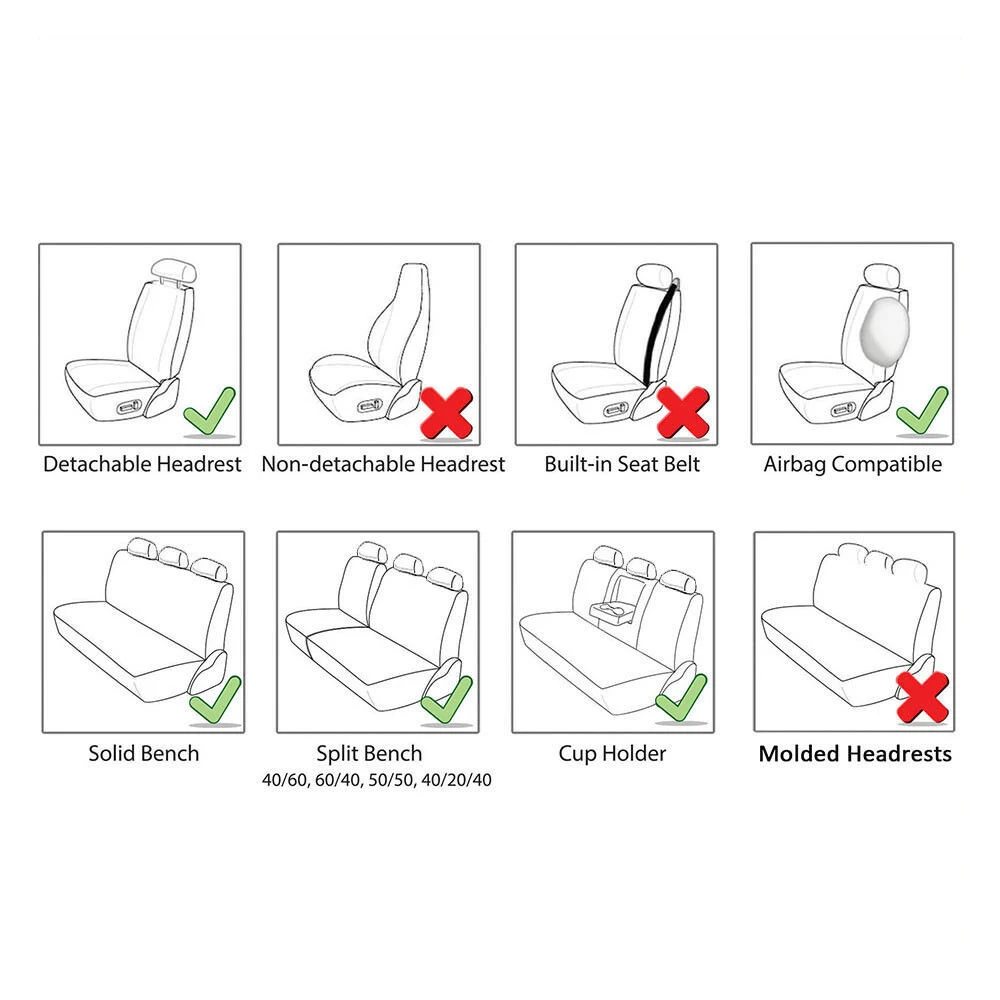 Detachable Headrest

Non-detachable Headrest

Built-in Seat Belt

Airbag Compatible

Solid Bench

Split Bench
40/60, 60/40, 50/50, 40/20/40

Cup Holder

Molded Headrests