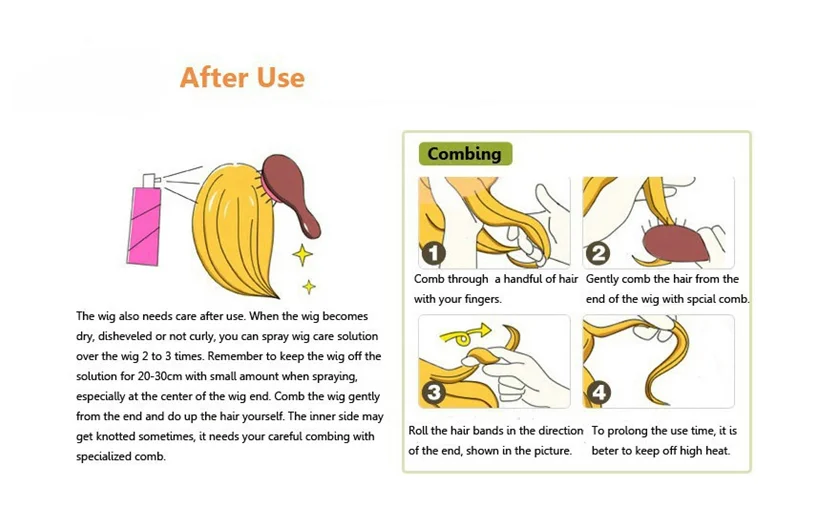 After Use

The wig also needs care after use. When the wig becomes dry, disheveled or not curly, you can spray wig care solution over the wig 2 to 3 times. Remember to keep the wig off the solution for 20-30cm with small amount when spraying, especially at the center of the wig end. Comb the wig gently from the end and do up the hair yourself. The inner side may get knotted sometimes, it needs your careful combing with specialized comb.

Combing

1
Comb through a handful of hair with your fingers.

2
Gently comb the hair from the end of the wig with spcial comb.

3
Roll the hair bands in the direction of the end, shown in the picture.

4
To prolong the use time, it is beter to keep off high heat.