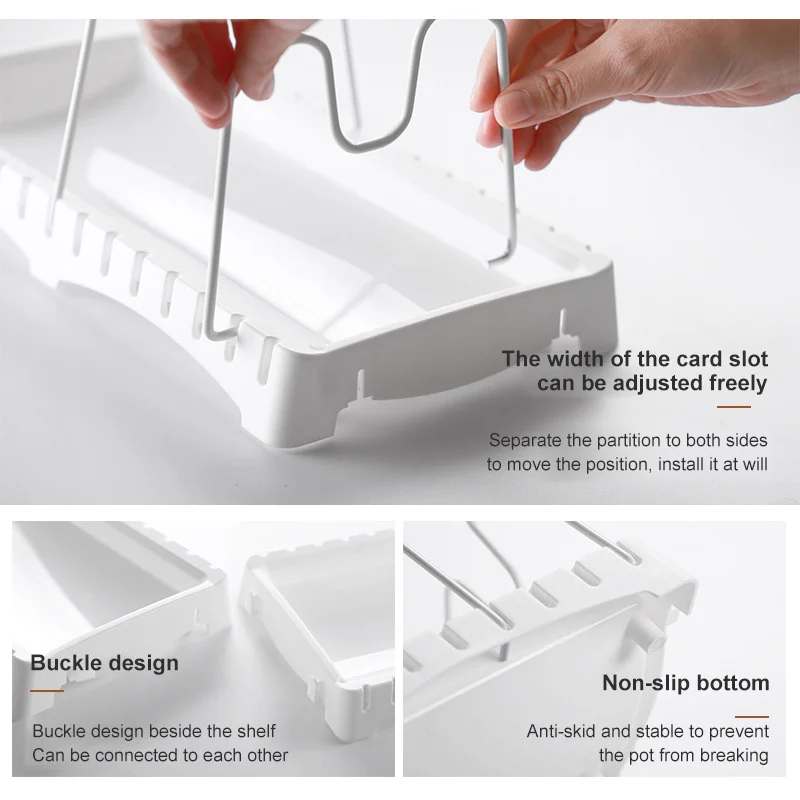 The width of the card slot can be adjusted freely

Separate the partition to both sides to move the position, install it at will

Buckle design

Buckle design beside the shelf
Can be connected to each other

Non-slip bottom

Anti-skid and stable to prevent the pot from breaking