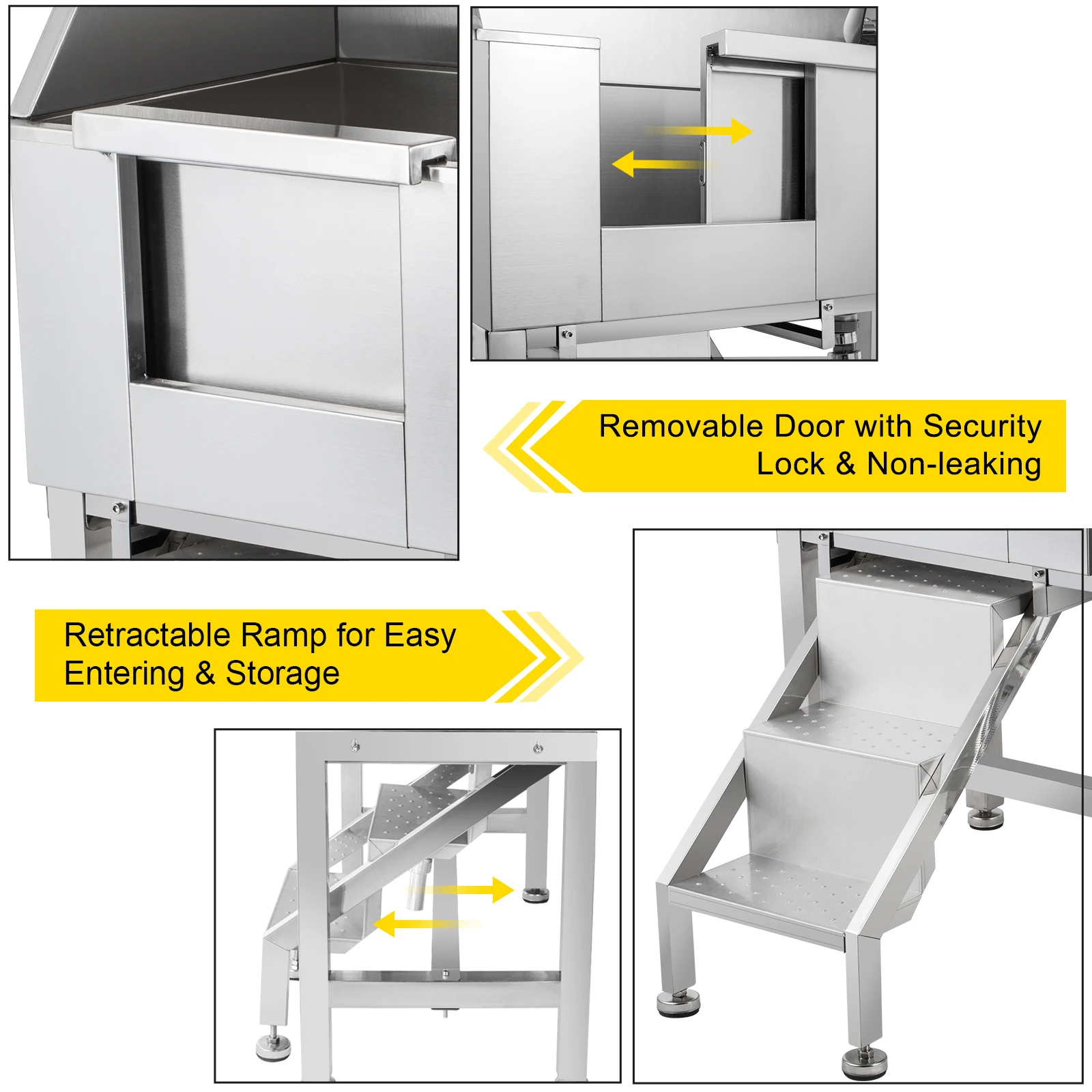 Removable Door with Security Lock & Non-leaking

Retractable Ramp for Easy Entering & Storage