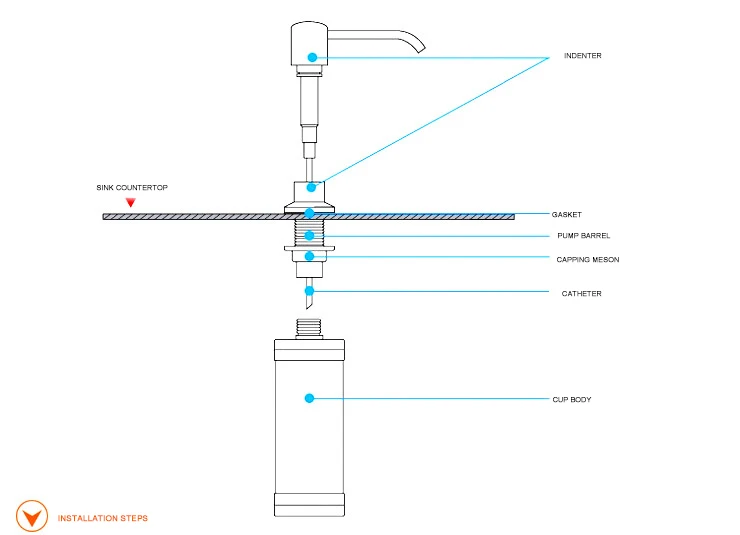 INDENTER

SINK COUNTERTOP

GASKET

PUMP BARREL

CAPPING MESON

CATHETER

CUP BODY

INSTALLATION STEPS