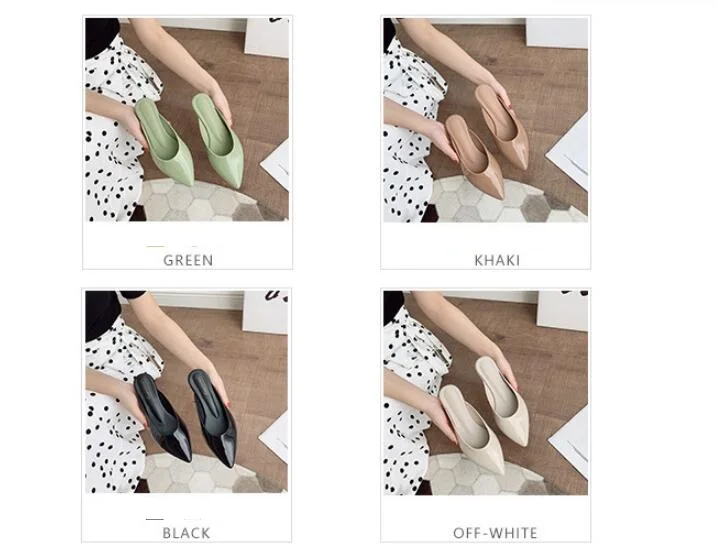 GREEN

KHAKI

BLACK

OFF-WHITE