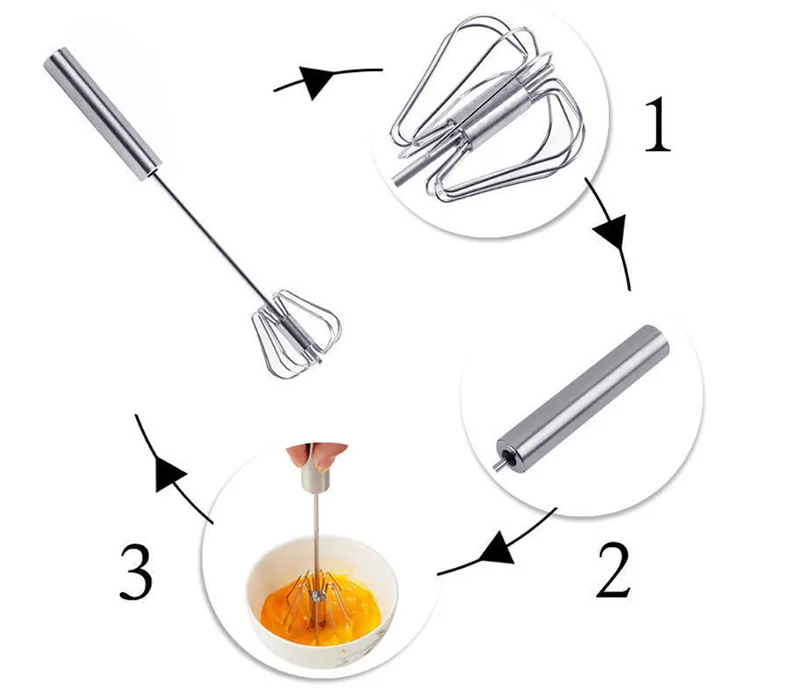 1

2

3