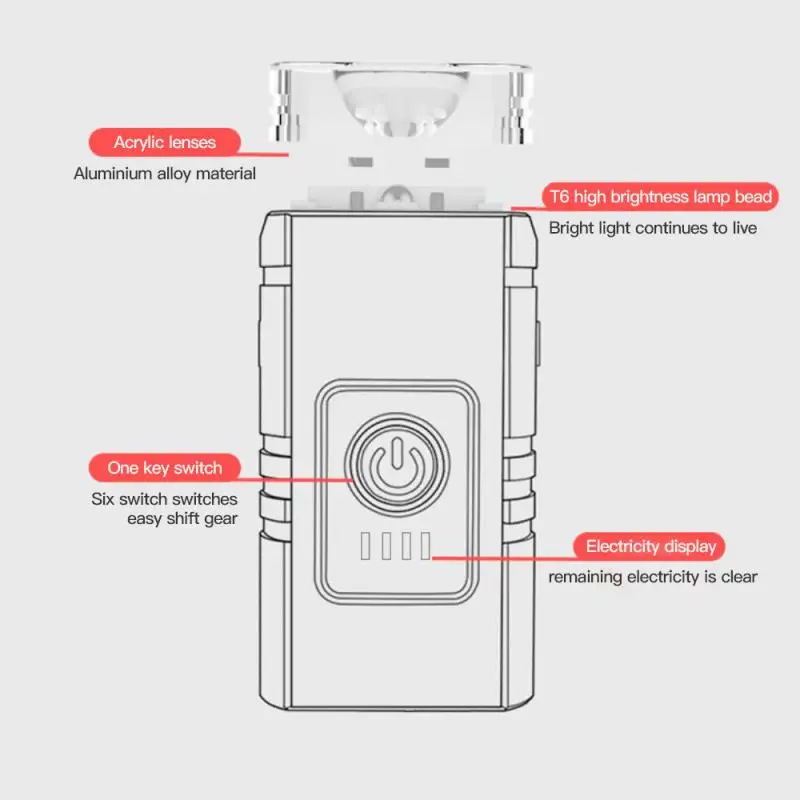 Acrylic lenses
Aluminium alloy material

T6 high brightness lamp bead
Bright light continues to live

One key switch
Six switch switches easy shift gear

Electricity display
remaining electricity is clear