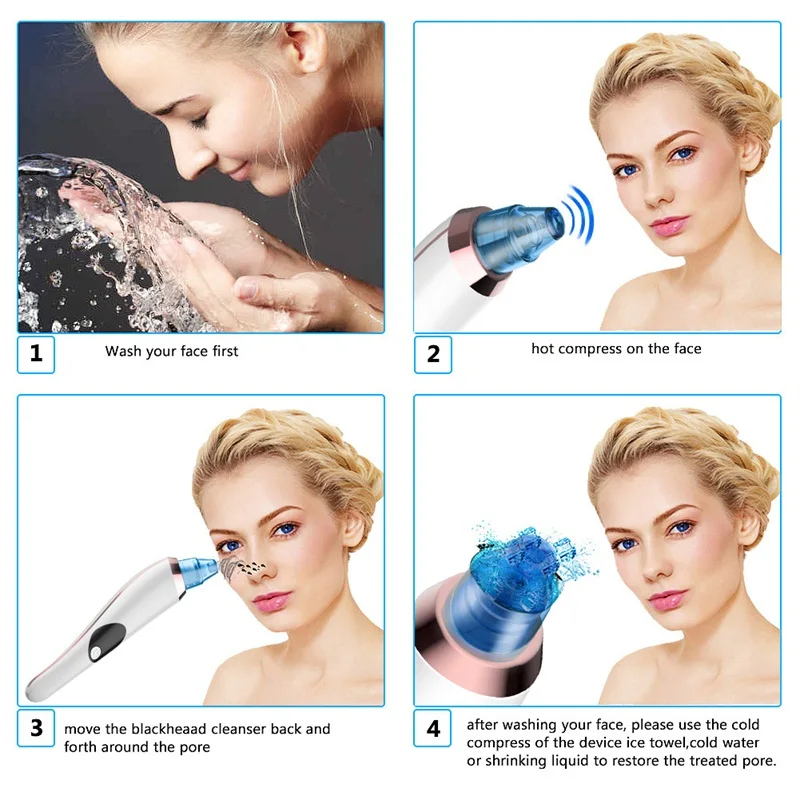 1

Wash your face first

2

hot compress on the face

3

move the blackheaad cleanser back and forth around the pore

4

after washing your face, please use the cold compress of the device ice towel,cold water or shrinking liquid to restore the treated pore.