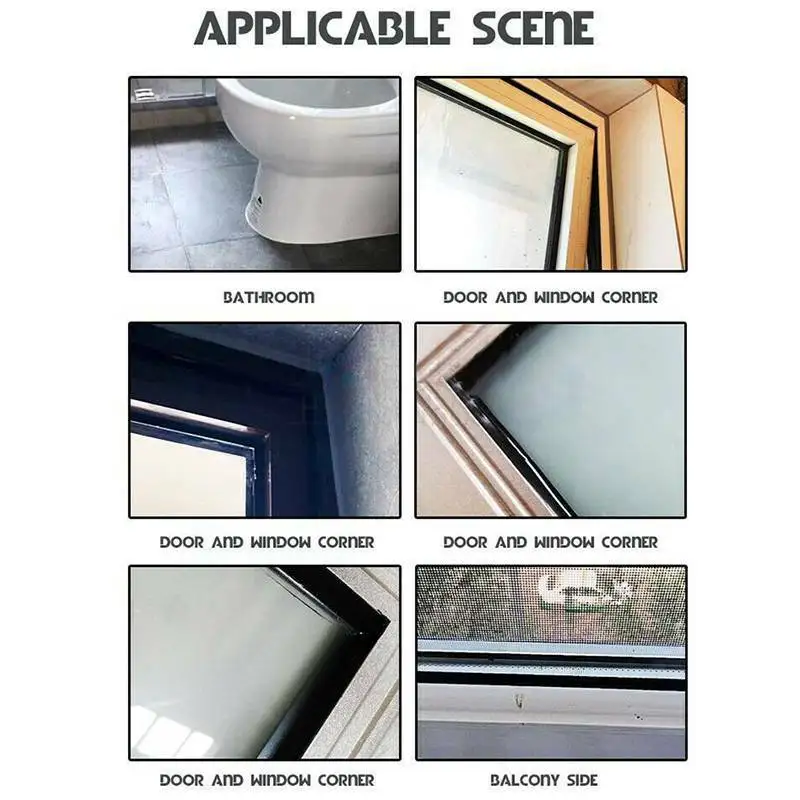 APPLICABLE SCENE

BATHROOM

DOOR AND WINDOW CORNER

DOOR AND WINDOW CORNER

DOOR AND WINDOW CORNER

DOOR AND WINDOW CORNER

BALCONY SIDE