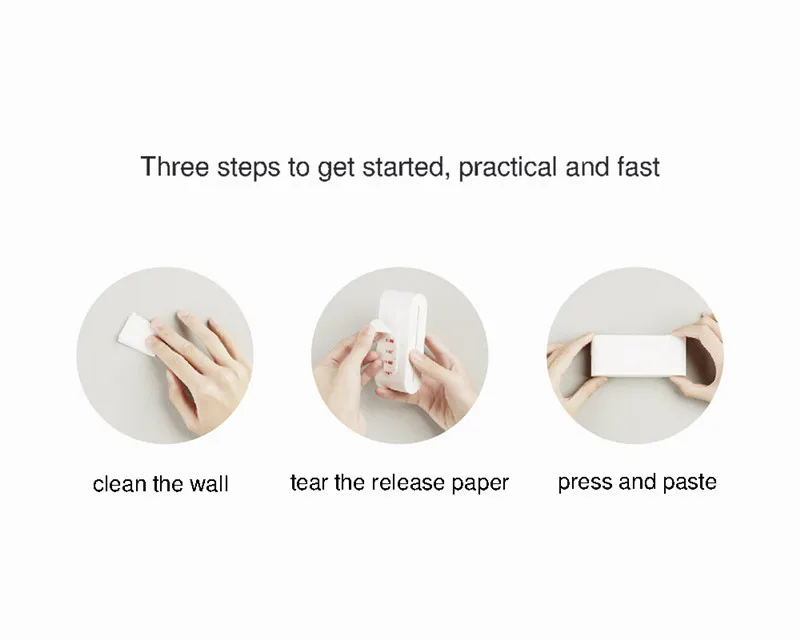 Three steps to get started, practical and fast

clean the wall

tear the release paper

press and paste