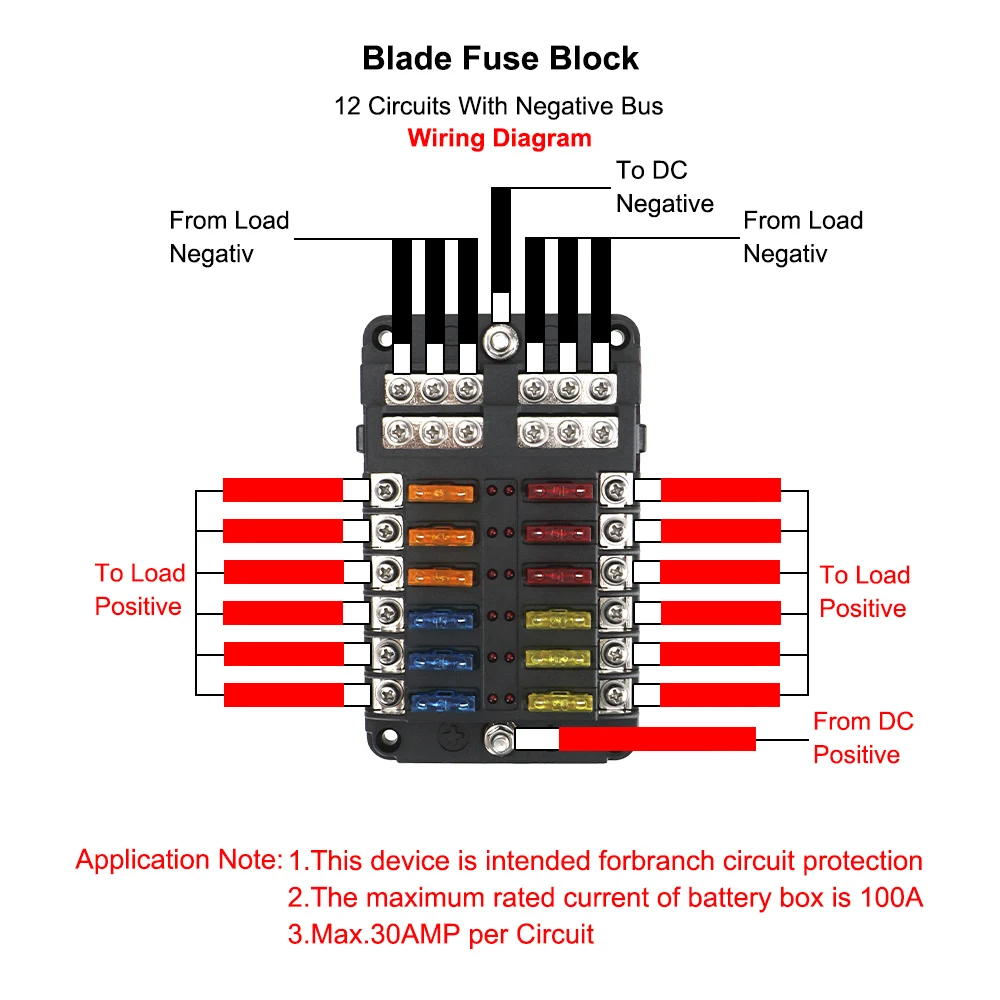 Blade Fuse Block

12 Circuits With Negative Bus

Wiring Diagram

From Load Negativ

To DC Negative

From Load Negativ

To Load Positive

To Load Positive

From DC Positive

Application Note: 1.This device is intended forbranch circuit protection
2.The maximum rated current of battery box is 100A
3.Max.30AMP per Circuit