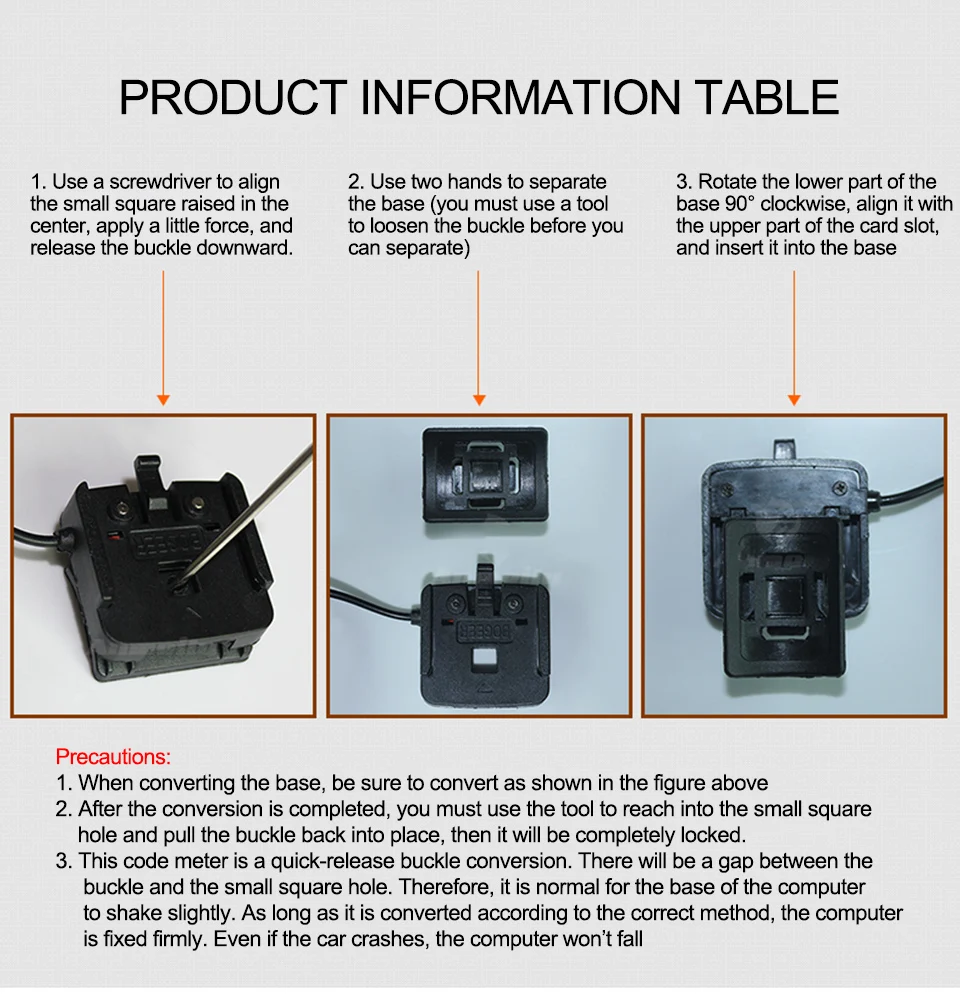 PRODUCT INFORMATION TABLE

1. Use a screwdriver to align the small square raised in the center, apply a little force, and release the buckle downward.

2. Use two hands to separate the base (you must use a tool to loosen the buckle before you can separate)

3. Rotate the lower part of the base 90° clockwise, align it with the upper part of the card slot, and insert it into the base

Precautions:
1. When converting the base, be sure to convert as shown in the figure above
2. After the conversion is completed, you must use the tool to reach into the small square hole and pull the buckle back into place, then it will be completely locked.
3. This code meter is a quick-release buckle conversion. There will be a gap between the buckle and the small square hole. Therefore, it is normal for the base of the computer to shake slightly. As long as it is converted according to the correct method, the computer is fixed firmly. Even if the car crashes, the computer won't fall