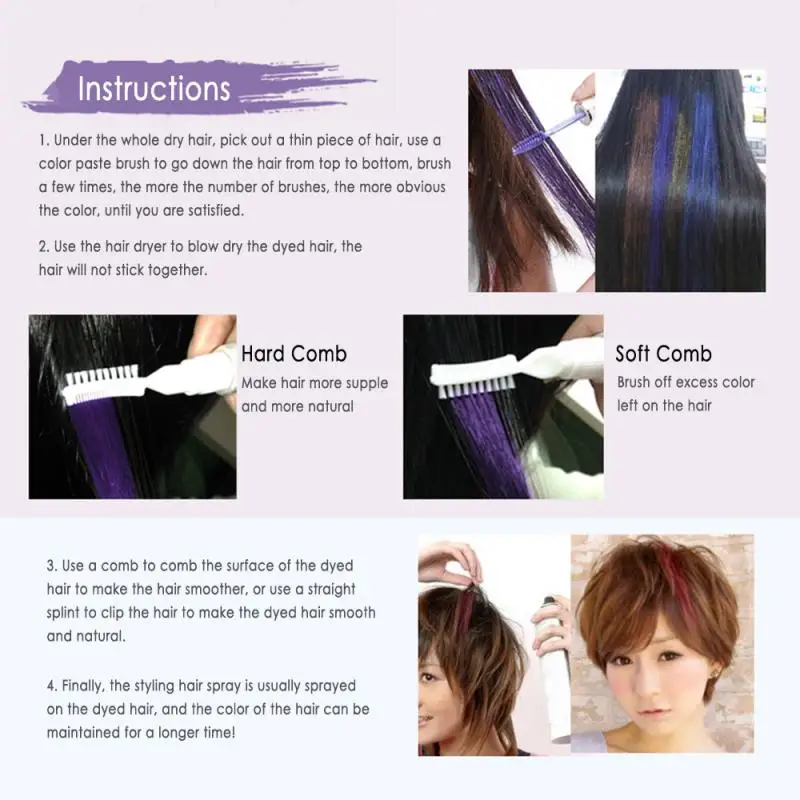 Instructions

1. Under the whole dry hair, pick out a thin piece of hair, use a color paste brush to go down the hair from top to bottom, brush a few times, the more the number of brushes, the more obvious the color, until you are satisfied.

2. Use the hair dryer to blow dry the dyed hair, the hair will not stick together.

Hard Comb
Make hair more supple and more natural

Soft Comb
Brush off excess color left on the hair

3. Use a comb to comb the surface of the dyed hair to make the hair smoother, or use a straight splint to clip the hair to make the dyed hair smooth and natural.

4. Finally, the styling hair spray is usually sprayed on the dyed hair, and the color of the hair can be maintained for a longer time!