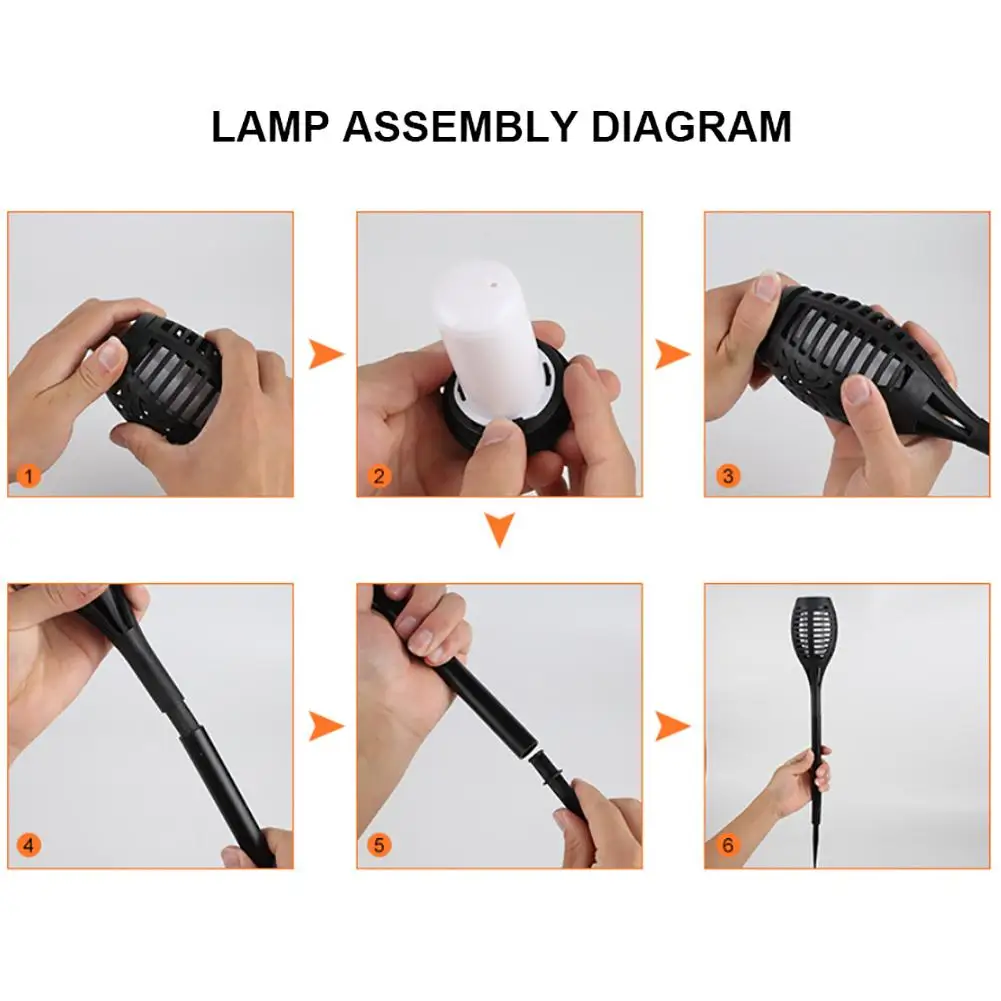 LAMP ASSEMBLY DIAGRAM

1

2

3

4

5

6