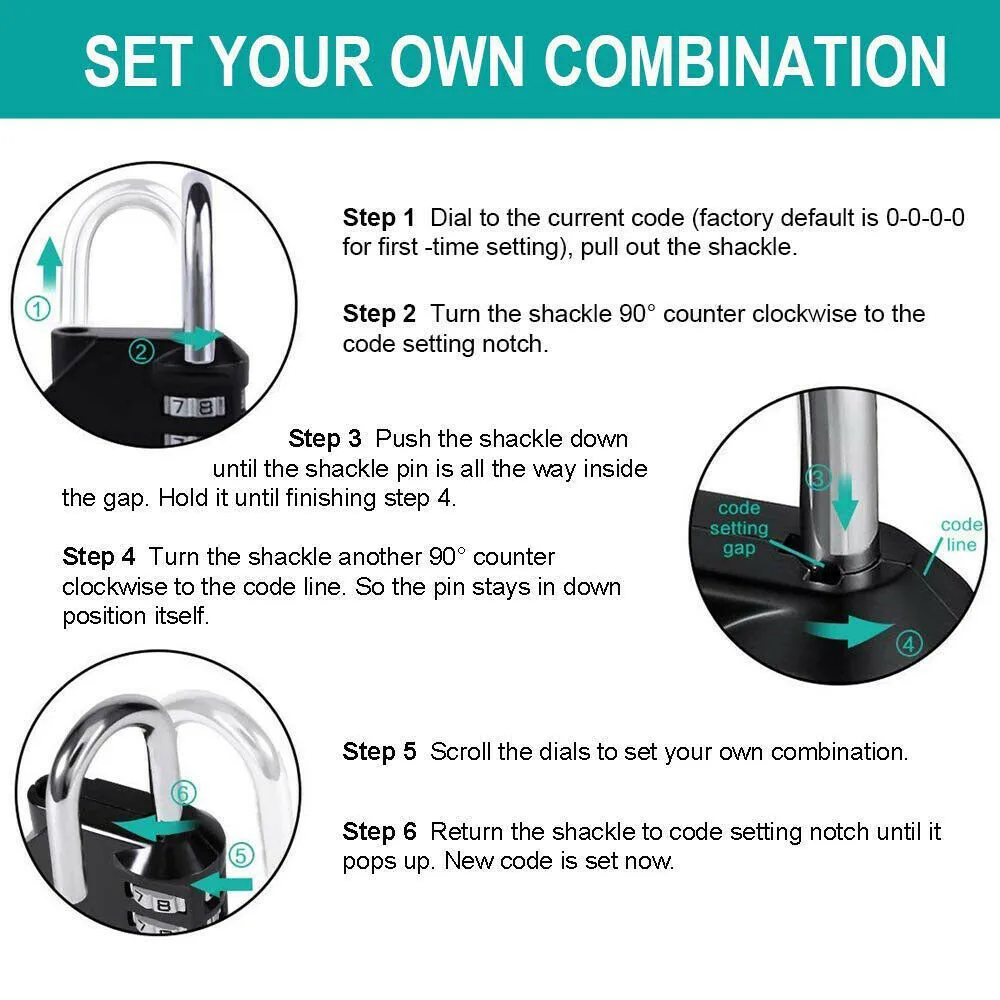 SET YOUR OWN COMBINATION

①
②
7 8

Step 1 Dial to the current code (factory default is 0-0-0-0 for first -time setting), pull out the shackle.

Step 2 Turn the shackle 90° counter clockwise to the code setting notch.

Step 3 Push the shackle down until the shackle pin is all the way inside the gap. Hold it until finishing step 4.

Step 4 Turn the shackle another 90° counter clockwise to the code line. So the pin stays in down position itself.

③
code setting gap
code line
④

⑥
⑤
7 8

Step 5 Scroll the dials to set your own combination.

Step 6 Return the shackle to code setting notch until it pops up. New code is set now.