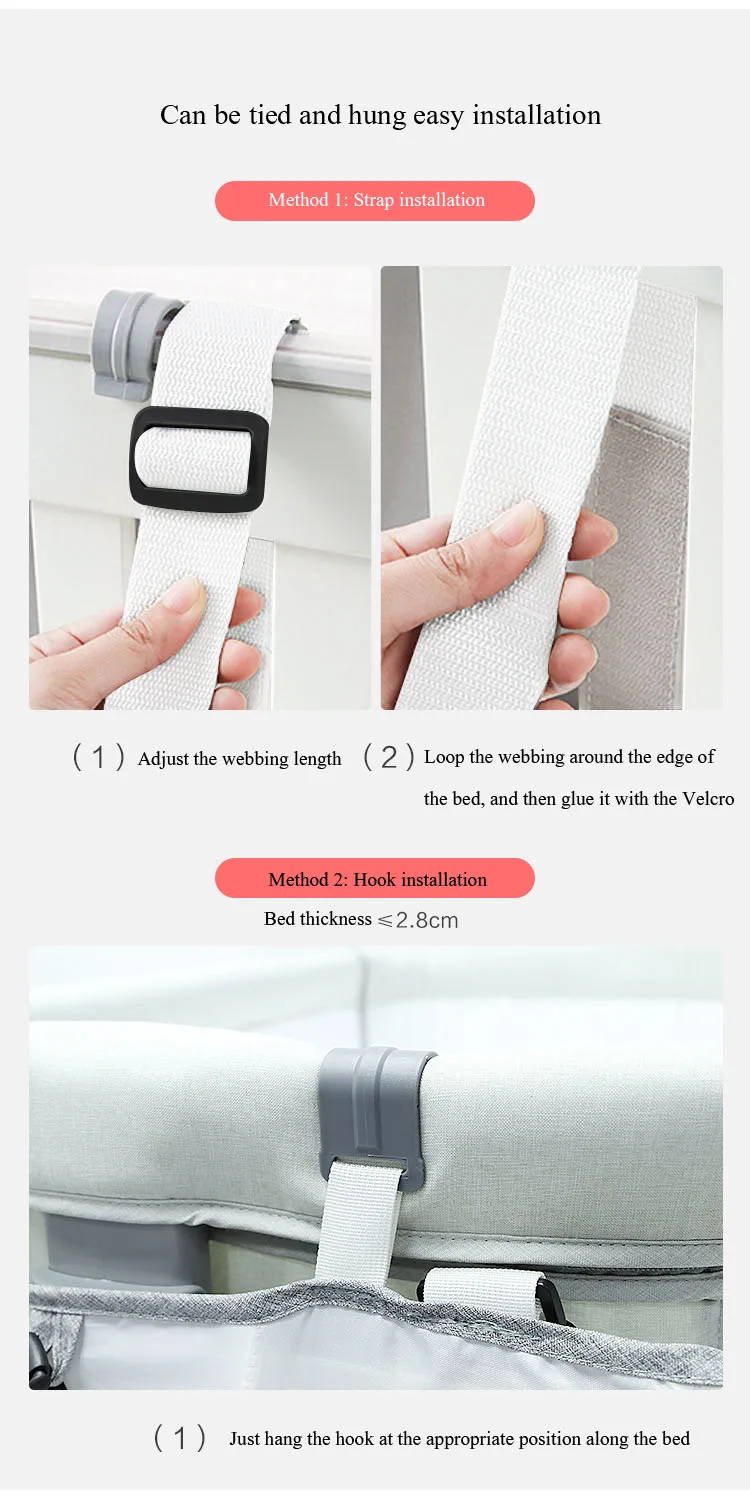 Can be tied and hung easy installation

Method 1: Strap installation

（1） Adjust the webbing length

（2） Loop the webbing around the edge of the bed, and then glue it with the Velcro

Method 2: Hook installation

Bed thickness ≤2.8cm

（1） Just hang the hook at the appropriate position along the bed