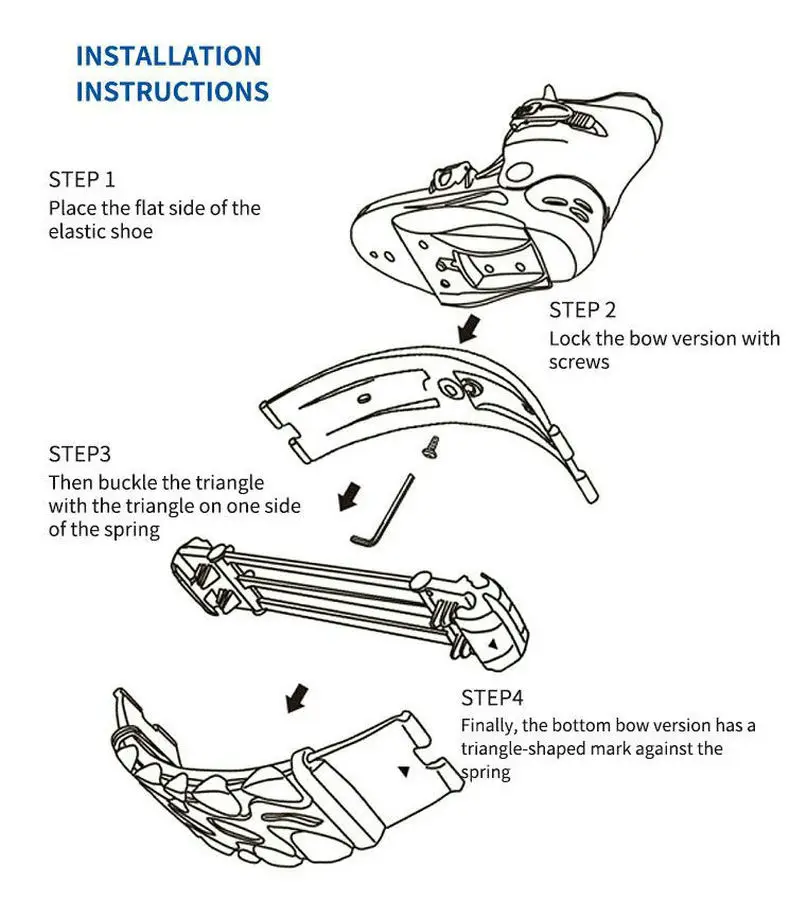 INSTALLATION INSTRUCTIONS

STEP 1
Place the flat side of the elastic shoe

STEP 2
Lock the bow version with screws

STEP3
Then buckle the triangle with the triangle on one side of the spring

STEP4
Finally, the bottom bow version has a triangle-shaped mark against the spring