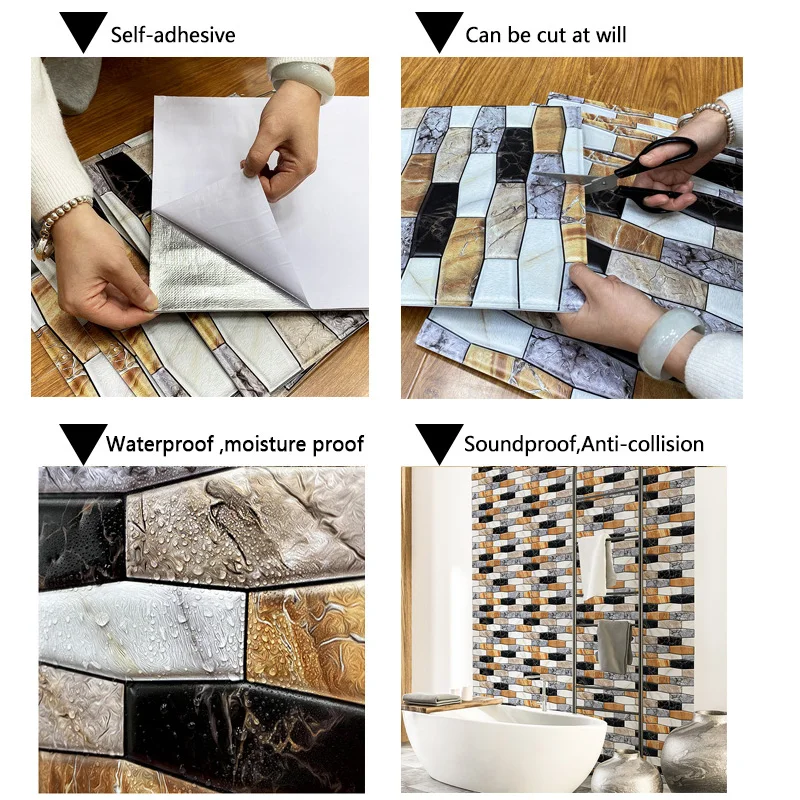 Self-adhesive

Can be cut at will

Waterproof ,moisture proof

Soundproof,Anti-collision