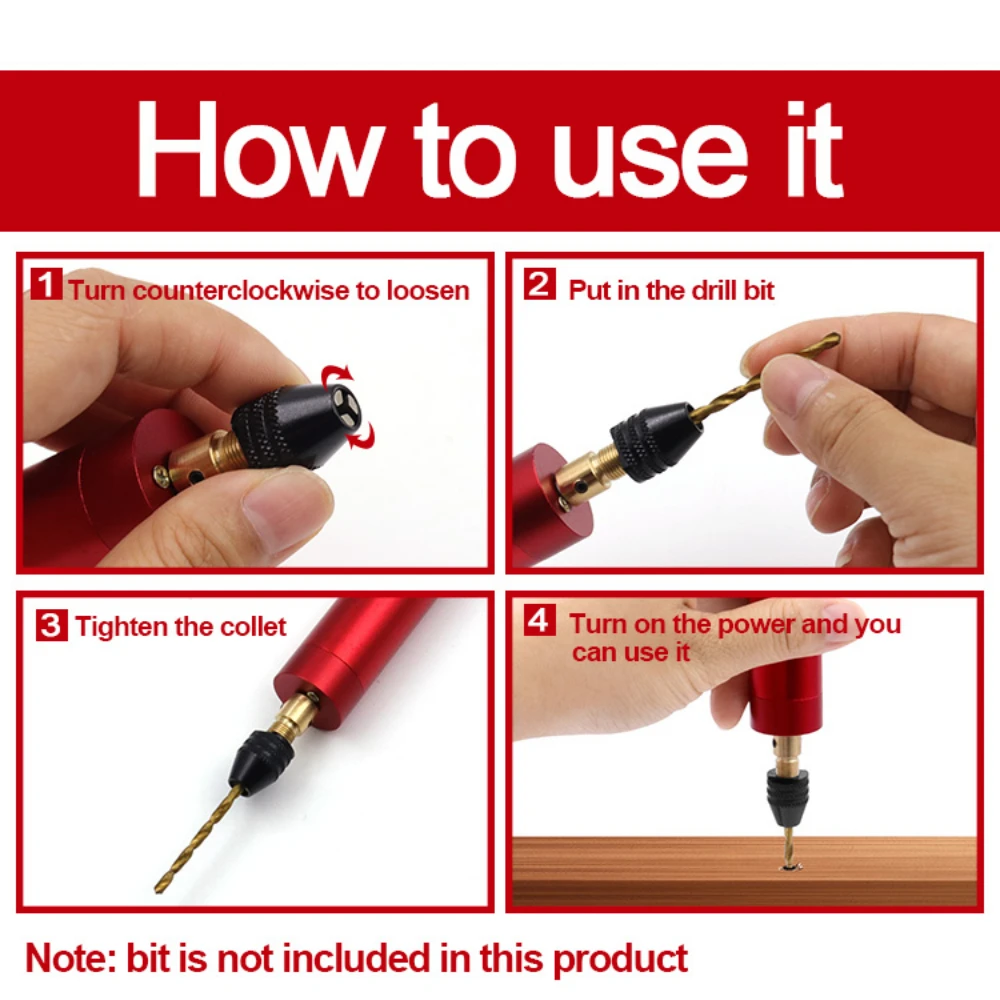 How to use it

1 Turn counterclockwise to loosen

2 Put in the drill bit

3 Tighten the collet

4 Turn on the power and you can use it

Note: bit is not included in this product