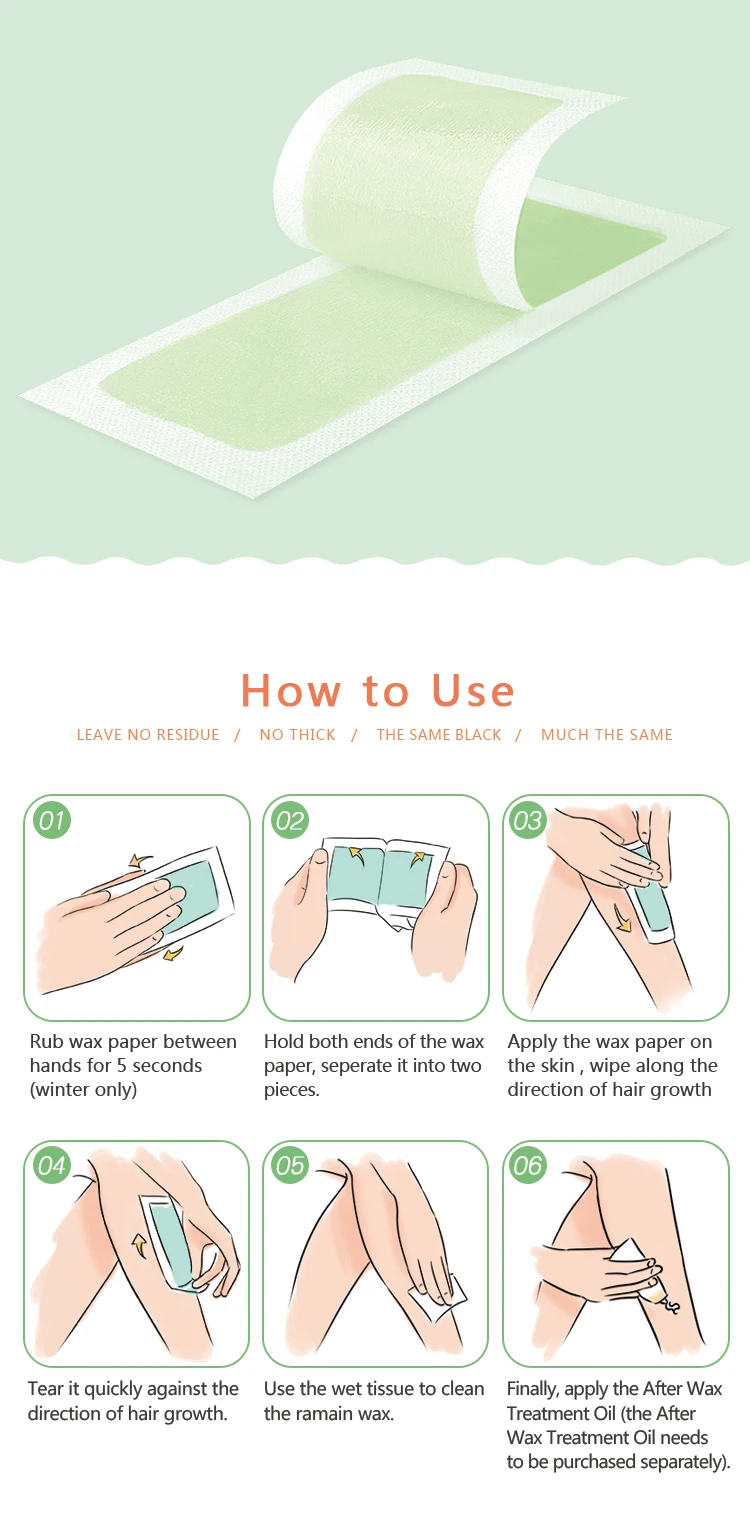 How to Use

LEAVE NO RESIDUE / NO THICK / THE SAME BLACK / MUCH THE SAME

01
Rub wax paper between hands for 5 seconds (winter only)

02
Hold both ends of the wax paper, seperate it into two pieces.

03
Apply the wax paper on the skin , wipe along the direction of hair growth

04
Tear it quickly against the direction of hair growth.

05
Use the wet tissue to clean the ramain wax.

06
Finally, apply the After Wax Treatment Oil (the After Wax Treatment Oil needs to be purchased separately).