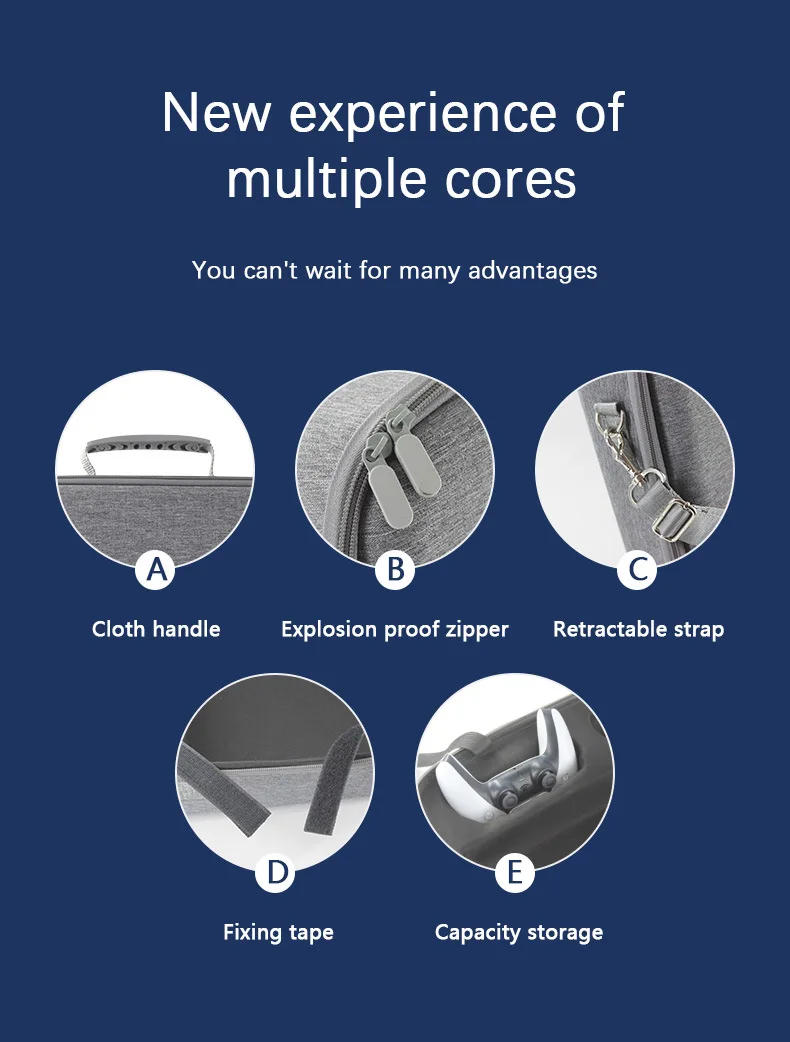 New experience of multiple cores

You can't wait for many advantages

A

Cloth handle

B

Explosion proof zipper

C

Retractable strap

D

Fixing tape

E

Capacity storage