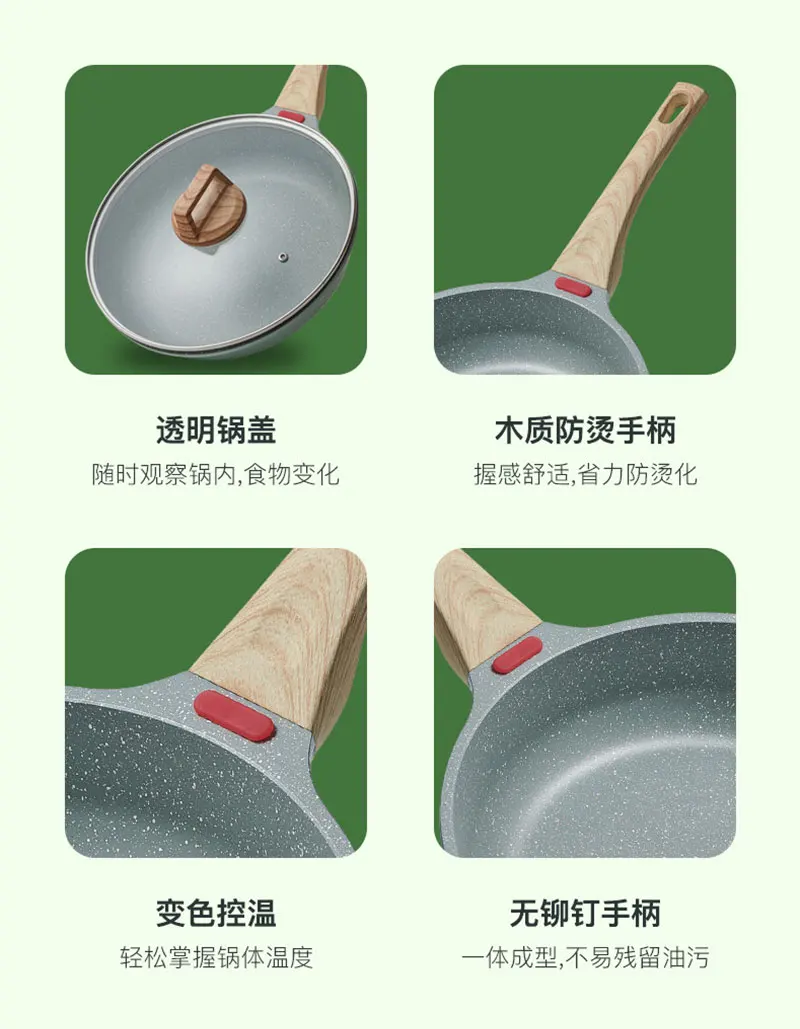 透明锅盖

随时观察锅内,食物变化

木质防烫手柄

握感舒适,省力防烫化

变色控温

轻松掌握锅体温度

无铆钉手柄

一体成型,不易残留油污