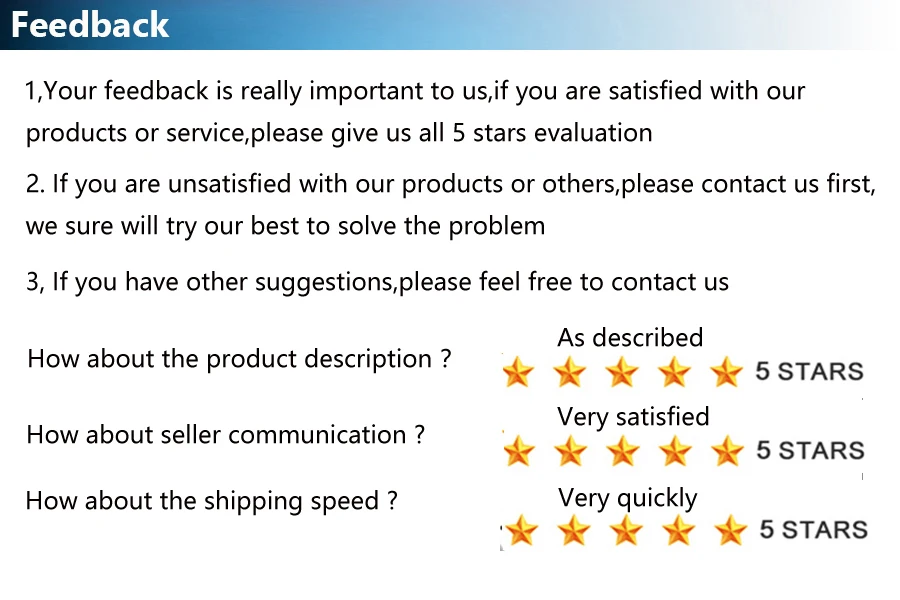 Feedback

1,Your feedback is really important to us,if you are satisfied with our products or service,please give us all 5 stars evaluation

2. If you are unsatisfied with our products or others,please contact us first, we sure will try our best to solve the problem

3, If you have other suggestions,please feel free to contact us

How about the product description ?

As described

5 STARS

How about seller communication ?

Very satisfied

5 STARS

How about the shipping speed ?

Very quickly

5 STARS