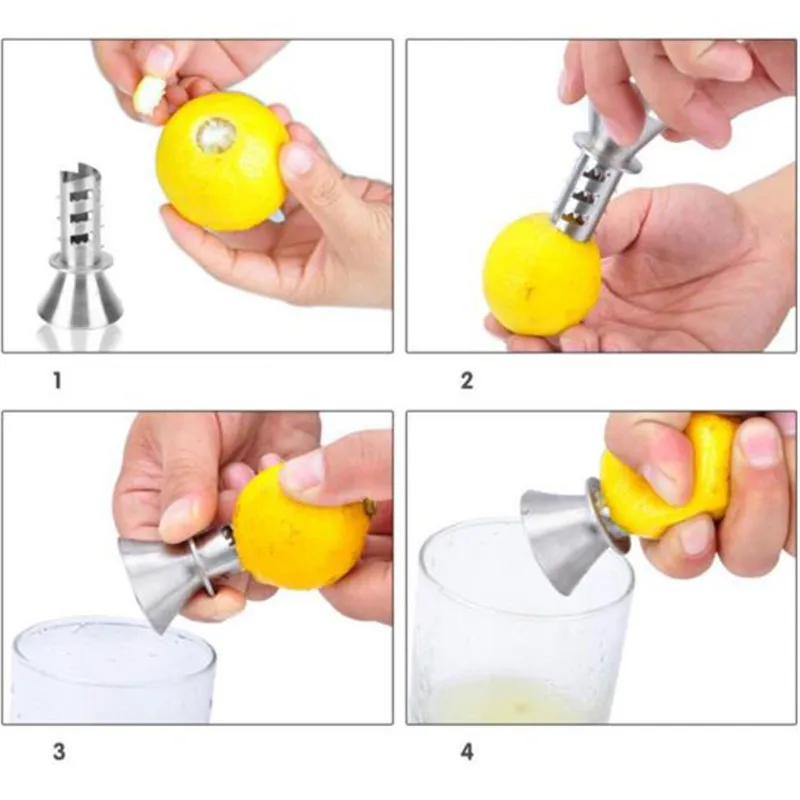 1

2

3

4