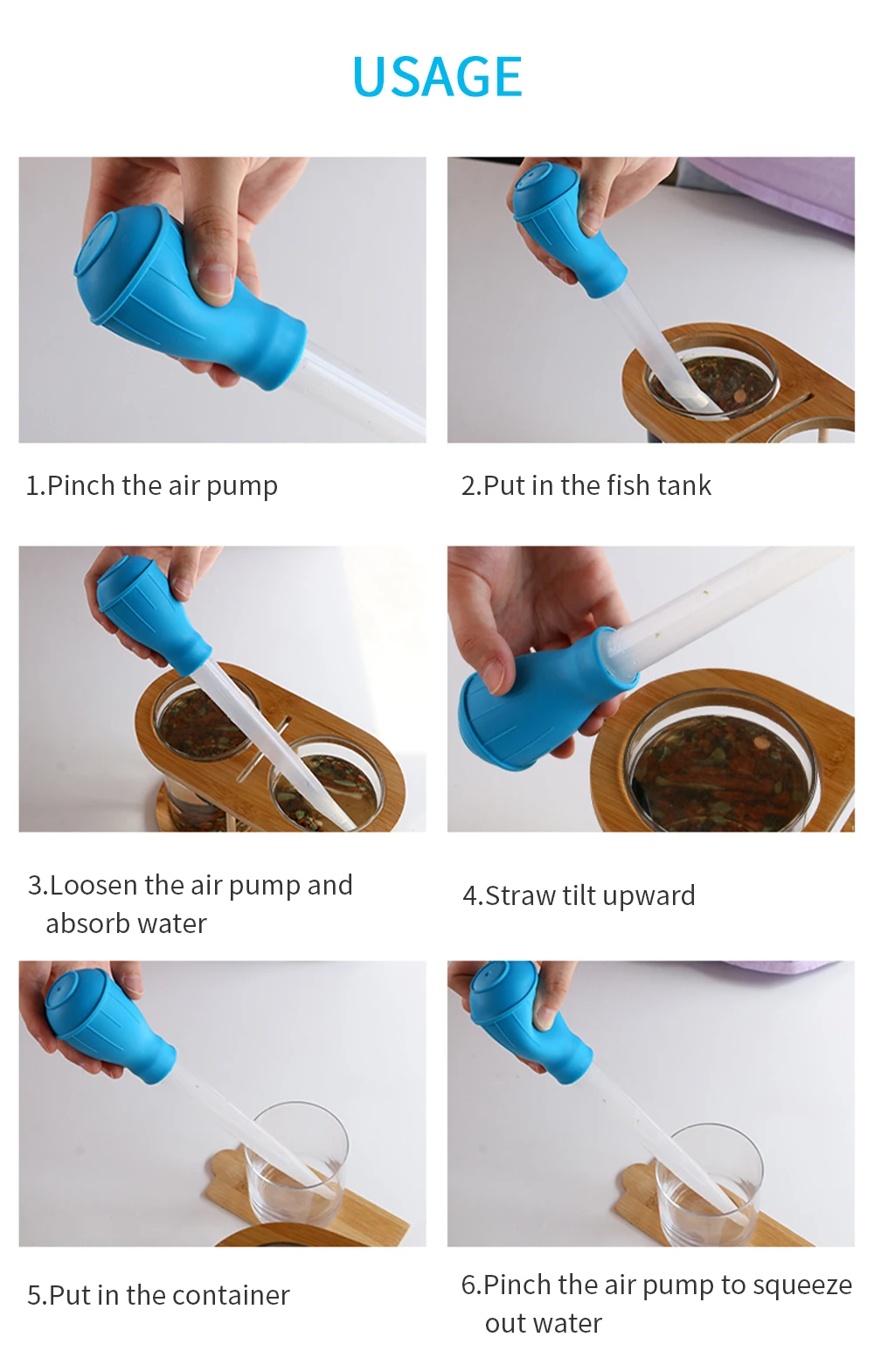 USAGE

1.Pinch the air pump

2.Put in the fish tank

3.Loosen the air pump and absorb water

4.Straw tilt upward

5.Put in the container

6.Pinch the air pump to squeeze out water