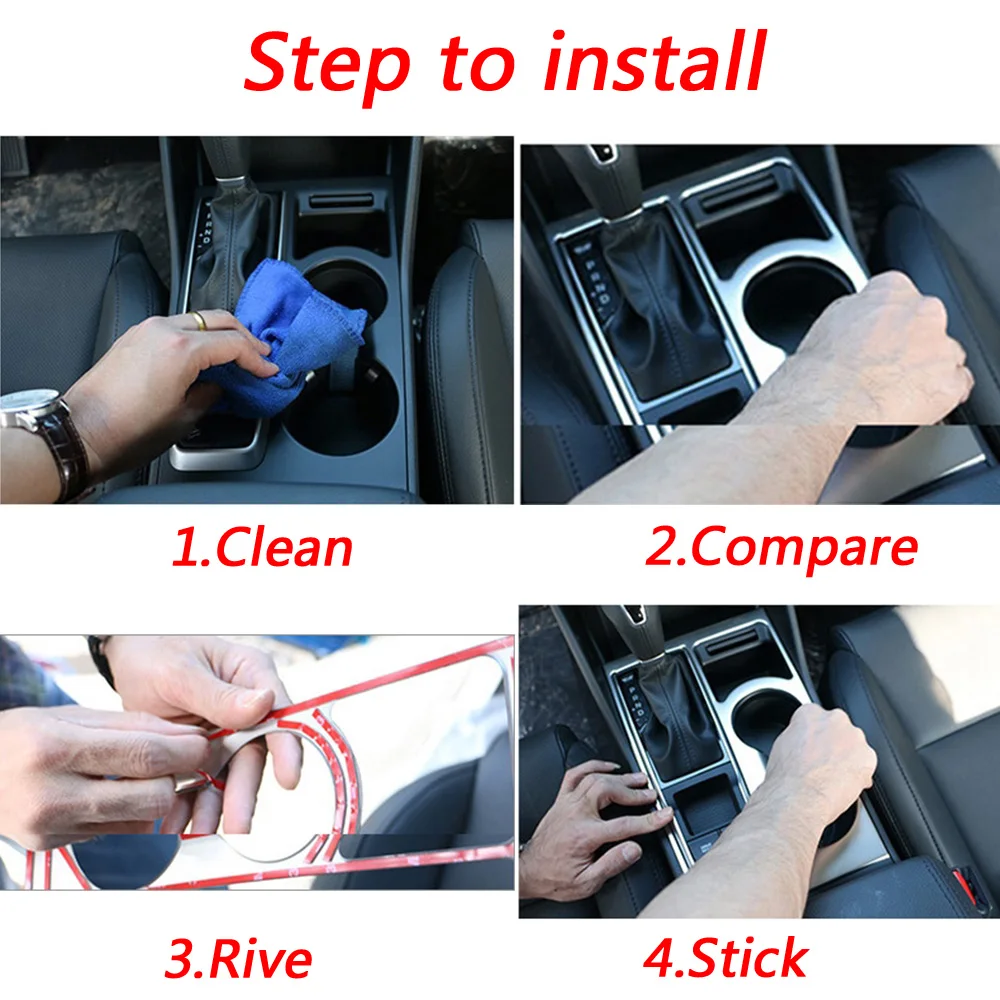 Step to install

1.Clean

2.Compare

3.Rive

4.Stick