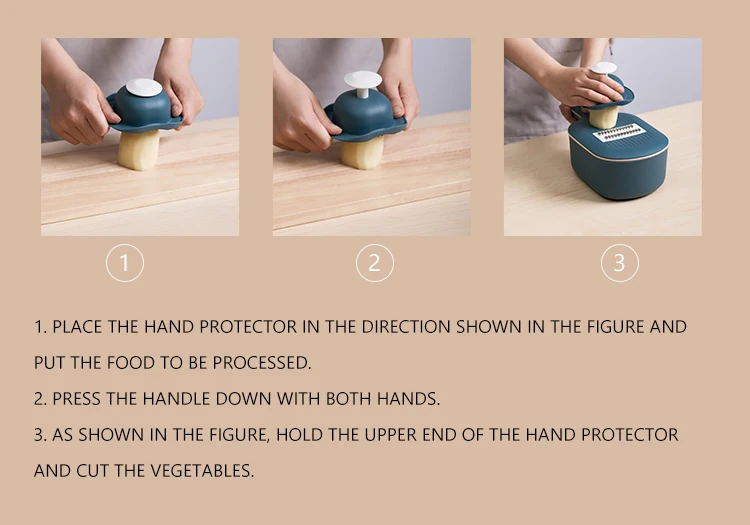 1

2

3

1. PLACE THE HAND PROTECTOR IN THE DIRECTION SHOWN IN THE FIGURE AND PUT THE FOOD TO BE PROCESSED.

2. PRESS THE HANDLE DOWN WITH BOTH HANDS.

3. AS SHOWN IN THE FIGURE, HOLD THE UPPER END OF THE HAND PROTECTOR AND CUT THE VEGETABLES.