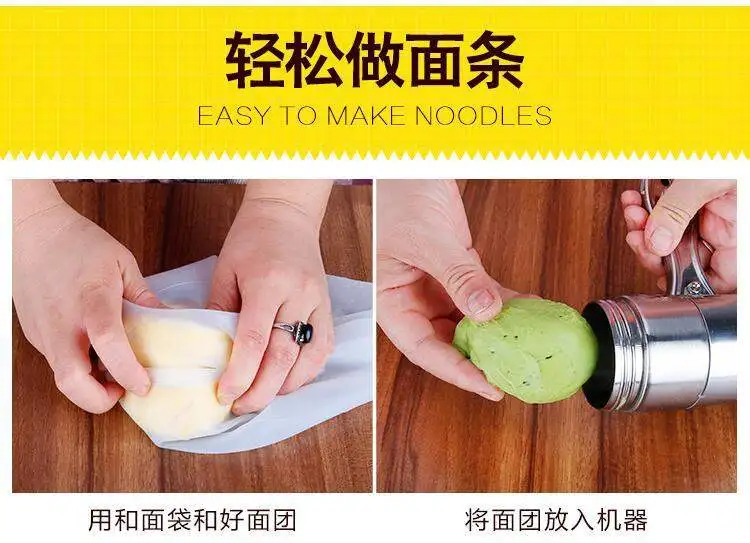 轻松做面条
EASY TO MAKE NOODLES

用和面袋和好面团

将面团放入机器