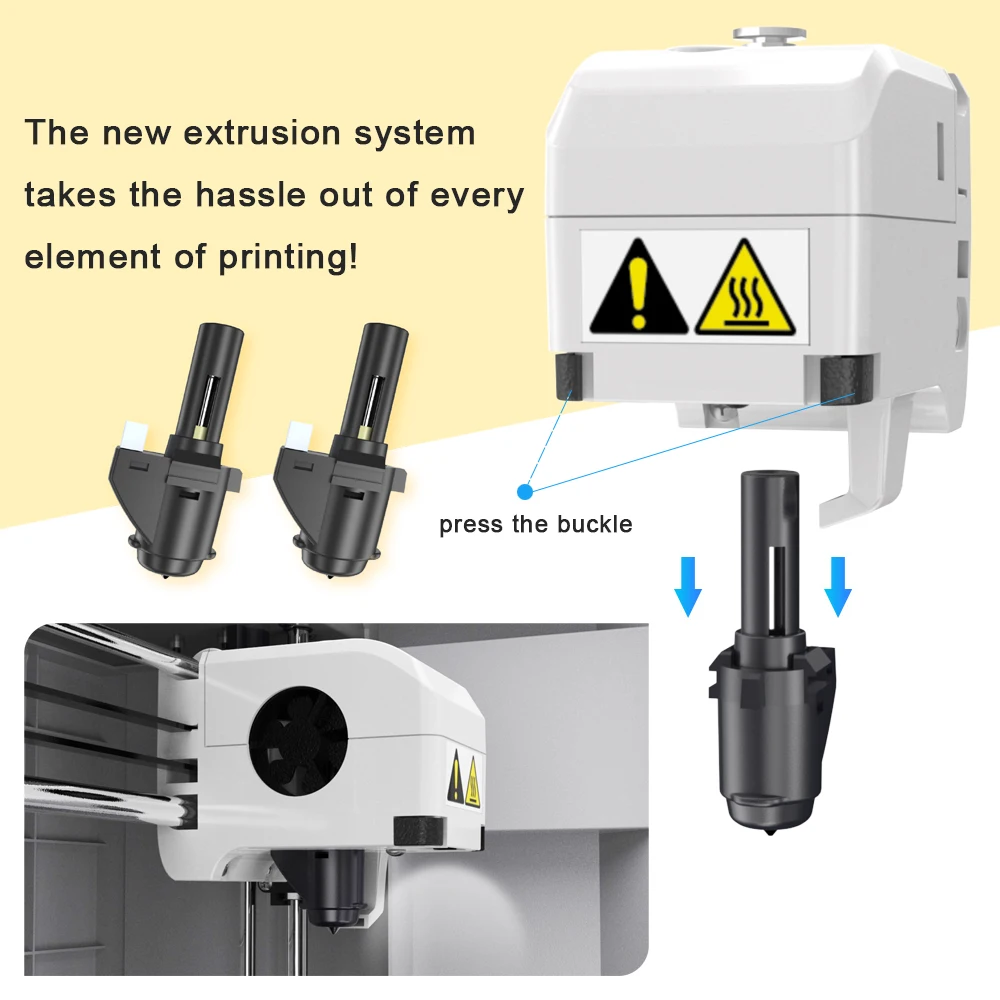 The new extrusion system takes the hassle out of every element of printing!

press the buckle