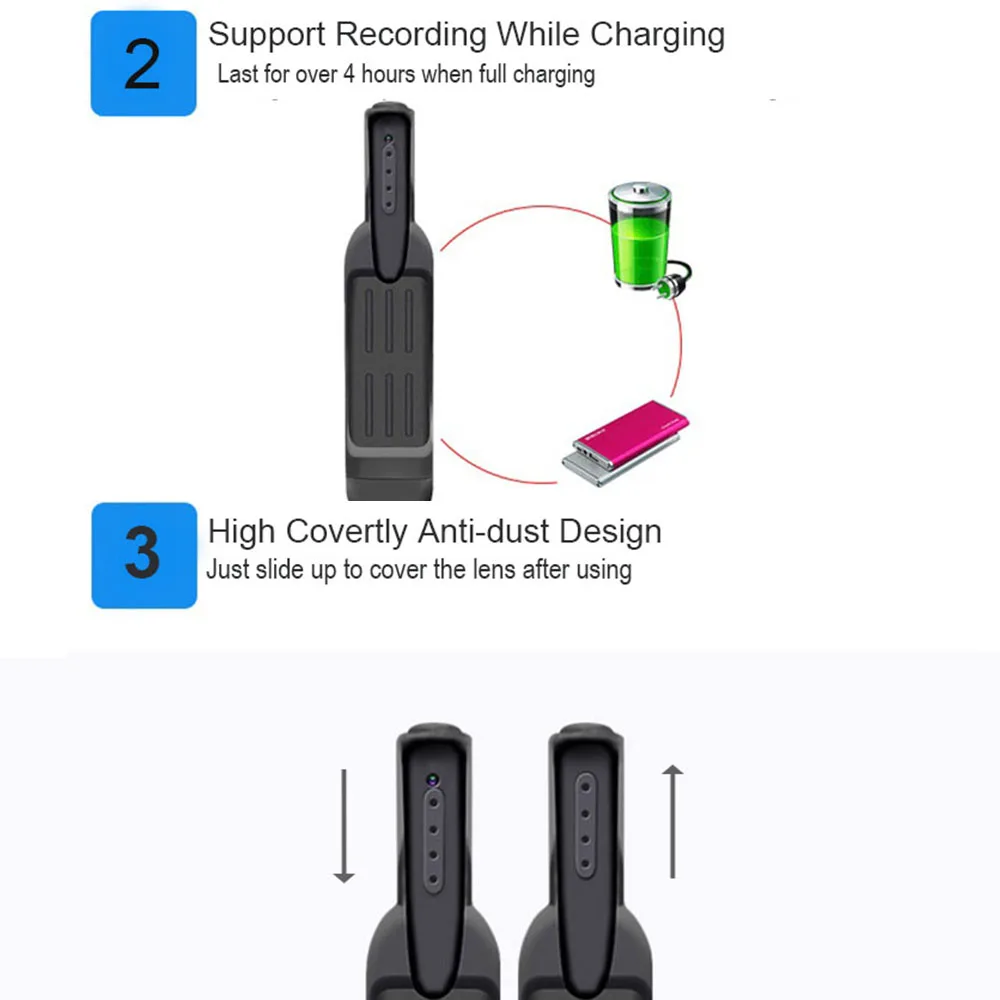 2

Support Recording While Charging

Last for over 4 hours when full charging

3

High Covertly Anti-dust Design

Just slide up to cover the lens after using