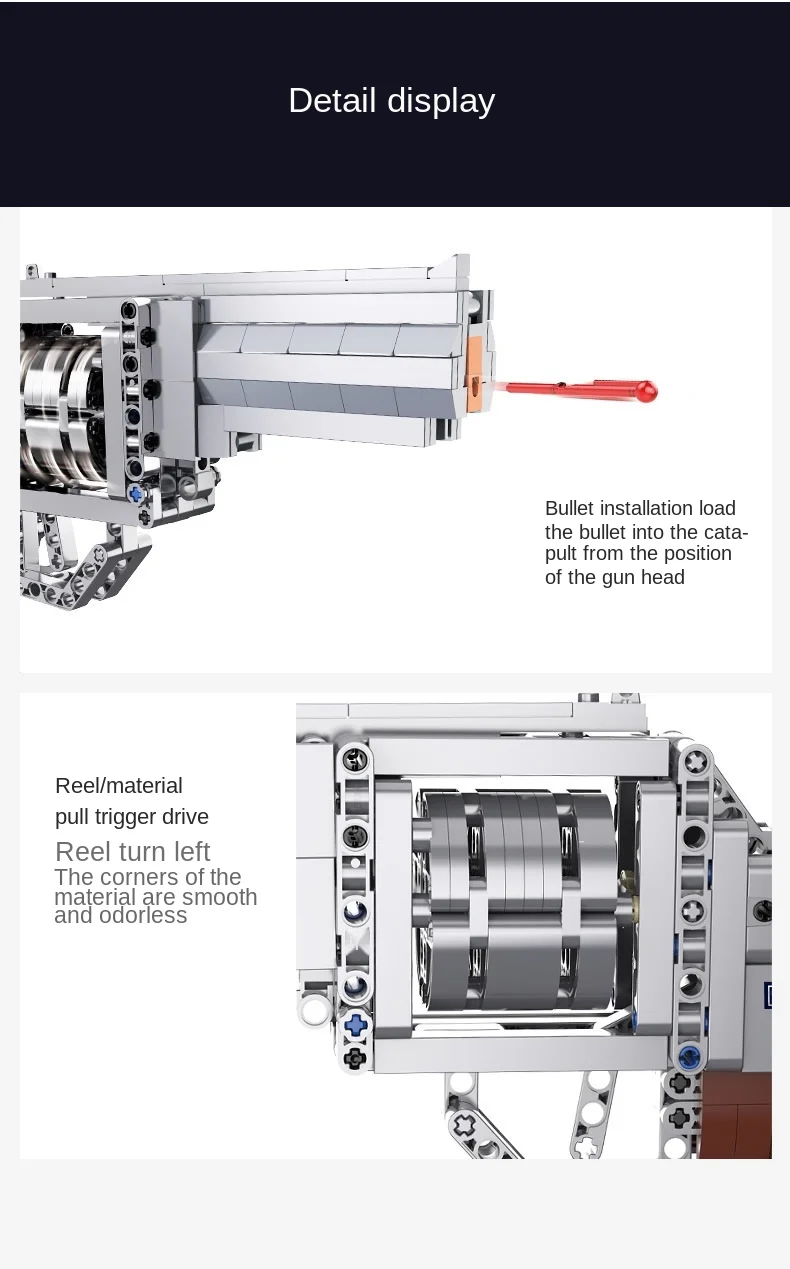 Detail display

Bullet installation load the bullet into the catapult from the position of the gun head

Reel/material
pull trigger drive

Reel turn left
The corners of the material are smooth and odorless