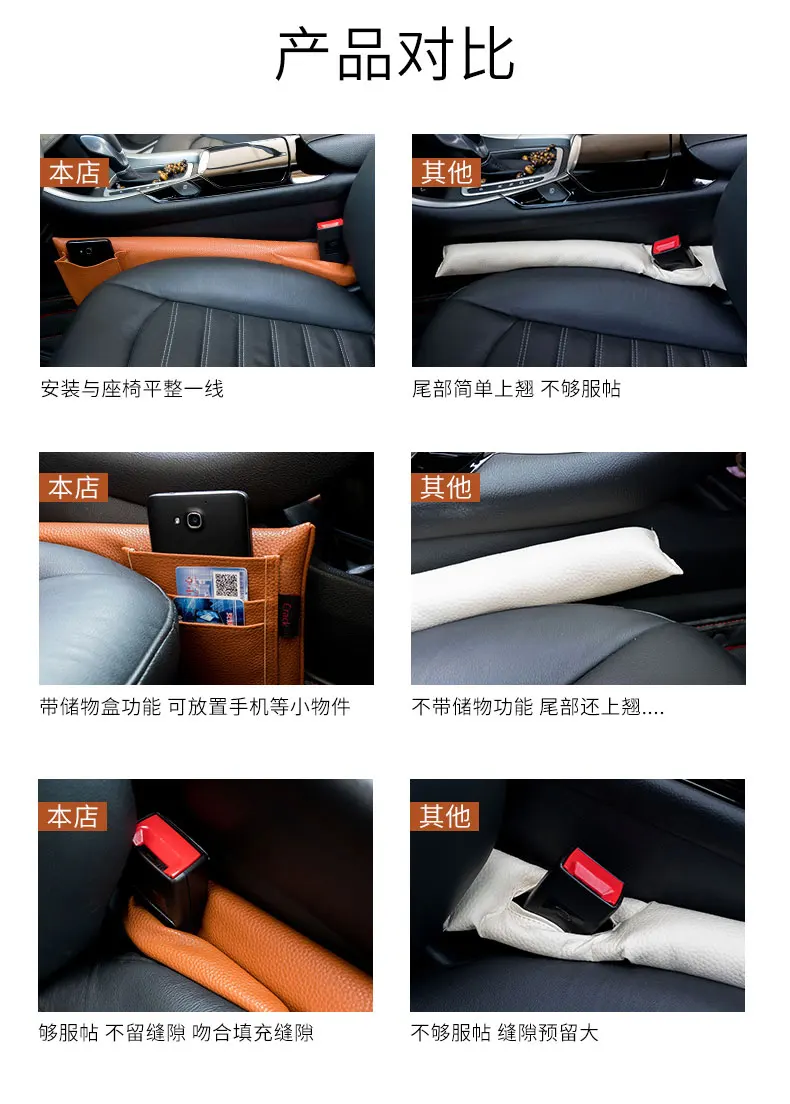 产品对比

本店

安装与座椅平整一线

其他

尾部简单上翘 不够服帖

本店

带储物盒功能 可放置手机等小物件

其他

不带储物功能 尾部还上翘....

本店

够服帖 不留缝隙 吻合填充缝隙

其他

不够服帖 缝隙预留大