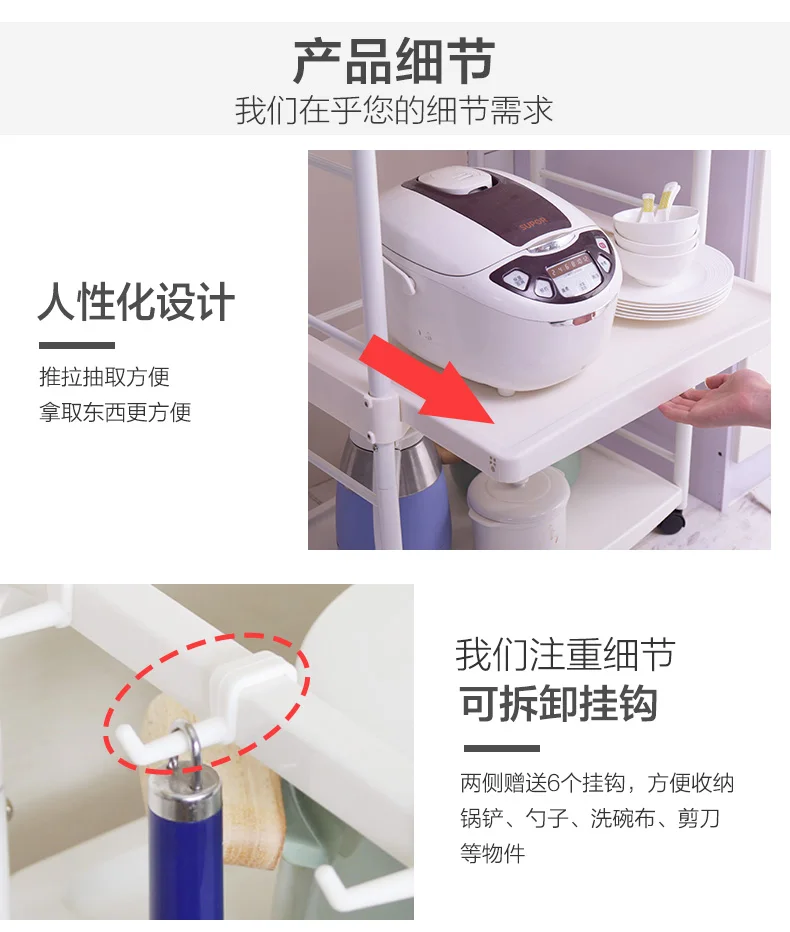 产品细节
我们在乎您的细节需求

人性化设计

推拉抽取方便
拿取东西更方便

SUPOR

我们注重细节
可拆卸挂钩

两侧赠送6个挂钩，方便收纳锅铲、勺子、洗碗布、剪刀等物件