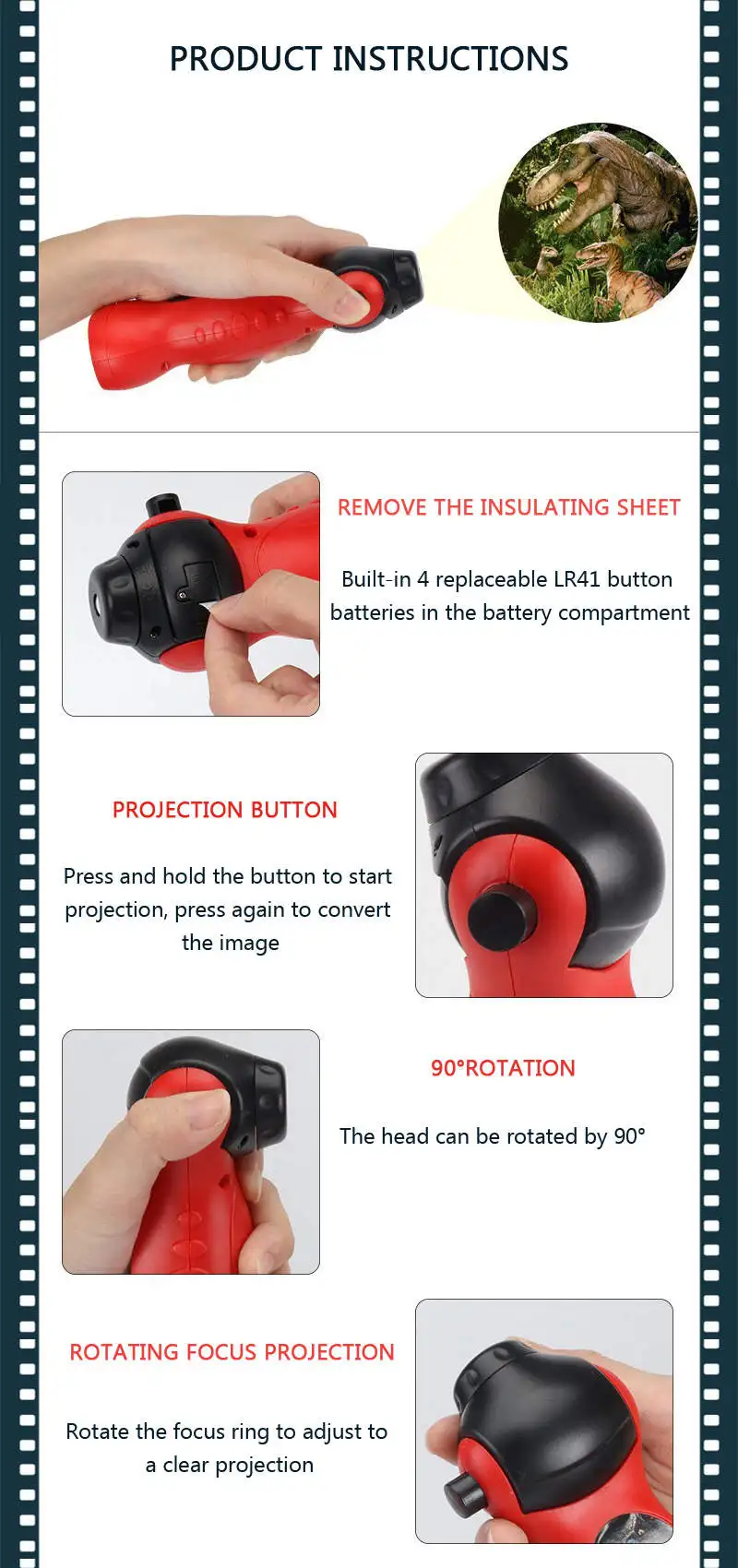 PRODUCT INSTRUCTIONS

REMOVE THE INSULATING SHEET

Built-in 4 replaceable LR41 button batteries in the battery compartment

PROJECTION BUTTON

Press and hold the button to start projection, press again to convert the image

90°ROTATION

The head can be rotated by 90°

ROTATING FOCUS PROJECTION

Rotate the focus ring to adjust to a clear projection