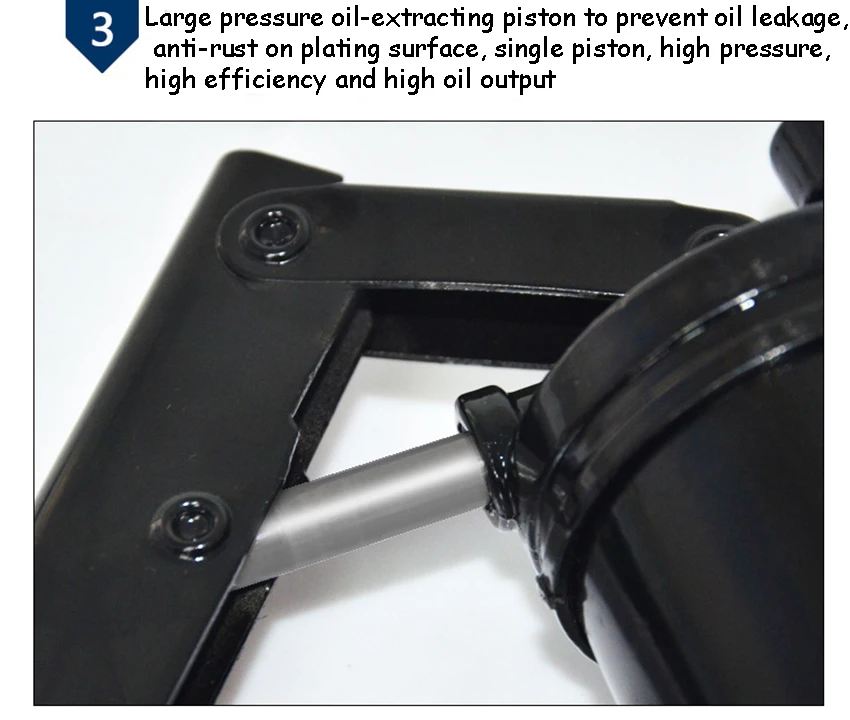 3

Large pressure oil-extracting piston to prevent oil leakage, anti-rust on plating surface, single piston, high pressure, high efficiency and high oil output